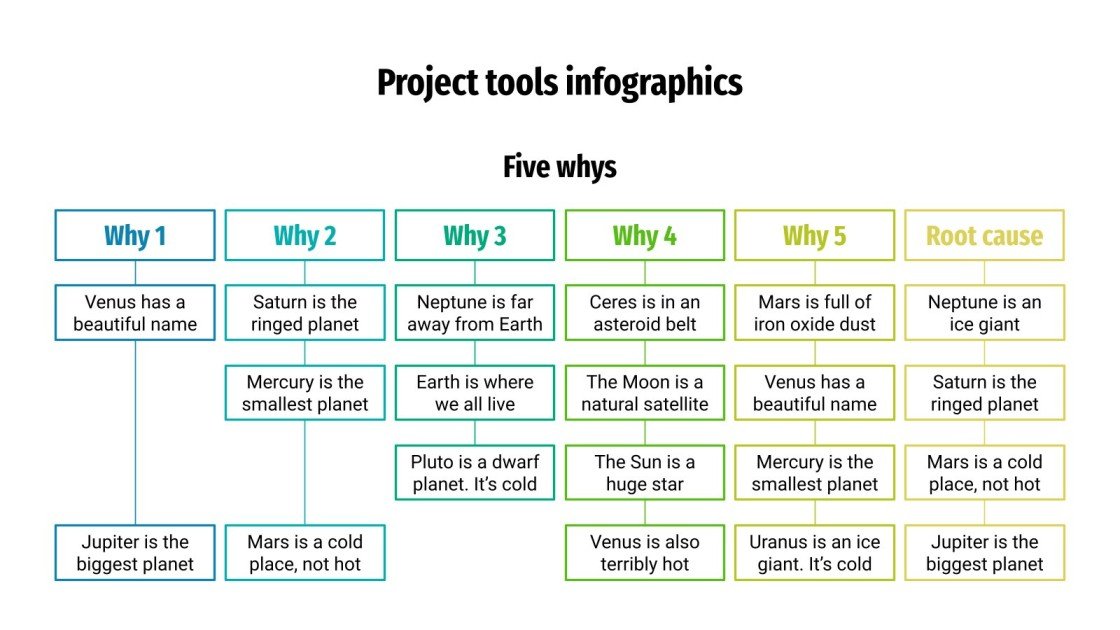 Project tools infographics

Five whys

Why 1

Venus has a beautiful name

Jupiter is the biggest planet

Why 2

Saturn is the ringed planet

Mercury is the smallest planet

Mars is a cold place, not hot

Why 3

Neptune is far away from Earth

Earth is where we all live

Pluto is a dwarf planet. It's cold

Why 4

Ceres is in an asteroid belt

The Moon is a natural satellite

The Sun is a huge star

Venus is also terribly hot

Why 5

Mars is full of iron oxide dust

Venus has a beautiful name

Mercury is the smallest planet

Uranus is an ice giant. It's cold

Root cause

Neptune is an ice giant

Saturn is the ringed planet

Mars is a cold place, not hot

Jupiter is the biggest planet