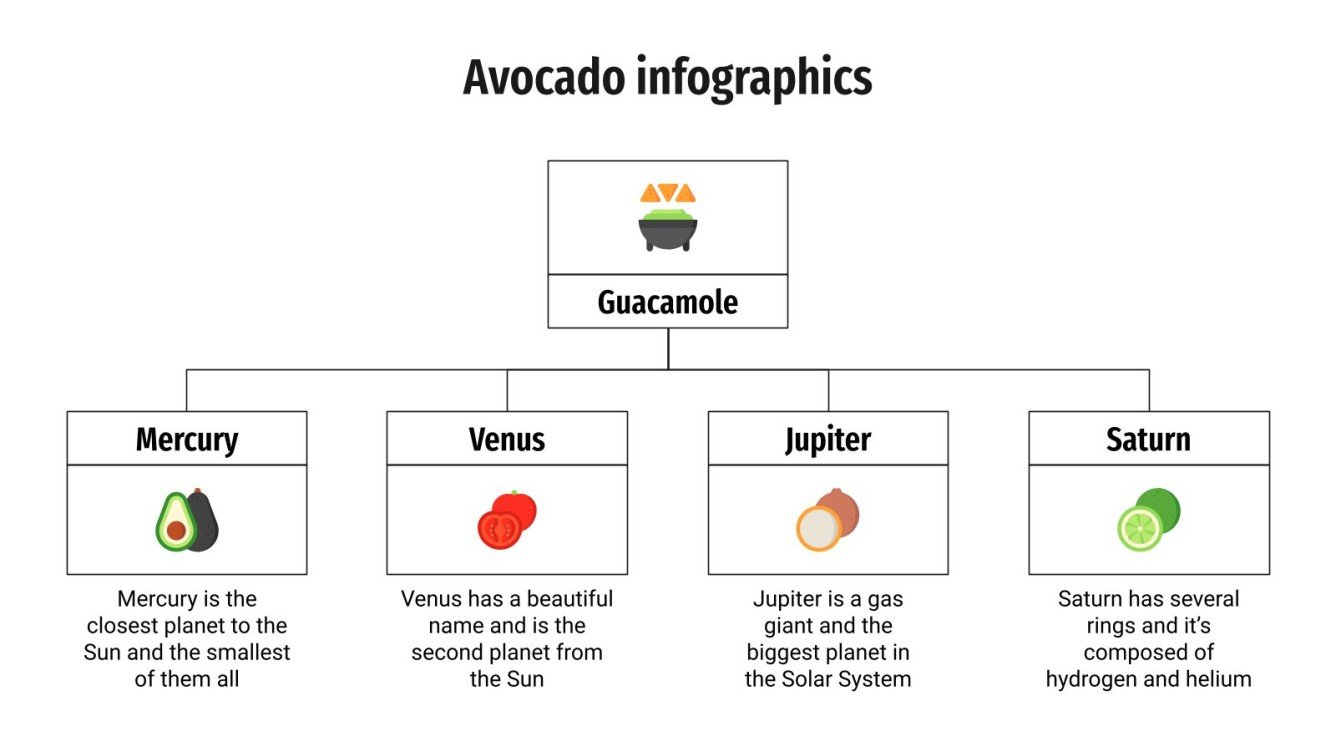 Avocado infographics

Guacamole

Mercury

Mercury is the closest planet to the Sun and the smallest of them all

Venus

Venus has a beautiful name and is the second planet from the Sun

Jupiter

Jupiter is a gas giant and the biggest planet in the Solar System

Saturn

Saturn has several rings and it's composed of hydrogen and helium