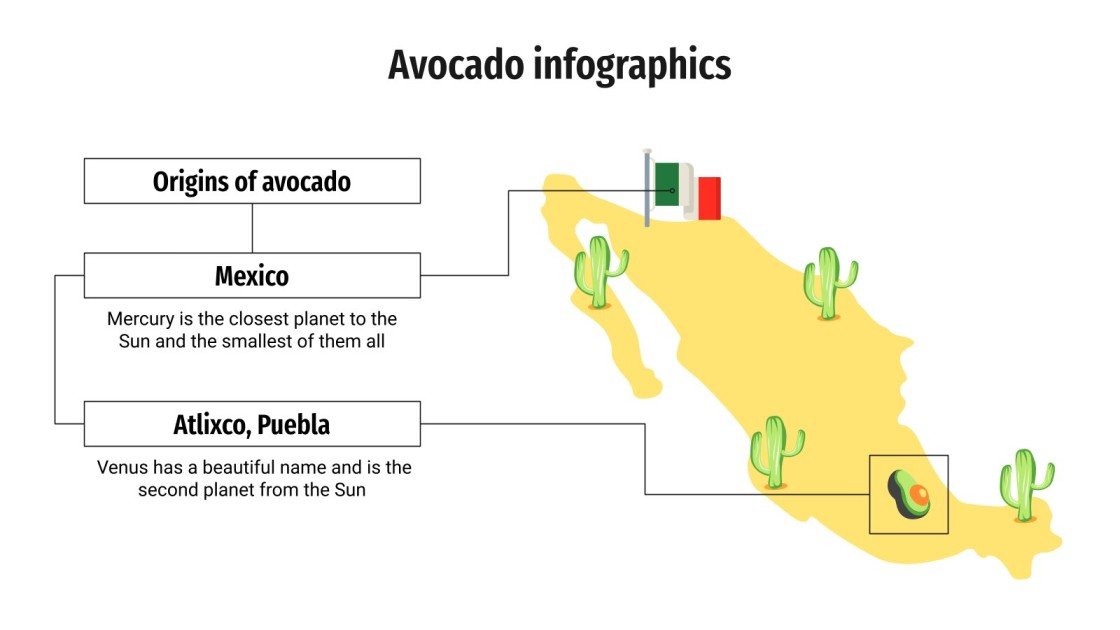 Avocado infographics

Origins of avocado

Mexico

Mercury is the closest planet to the Sun and the smallest of them all

Atlixco, Puebla

Venus has a beautiful name and is the second planet from the Sun