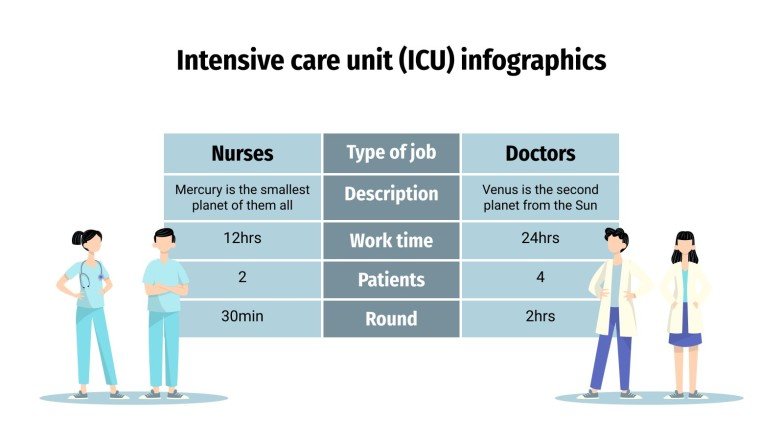 Intensive care unit (ICU) infographics

| Nurses | Type of job | Doctors |
|---|---|---|
| Mercury is the smallest planet of them all | Description | Venus is the second planet from the Sun |
| 12hrs | Work time | 24hrs |
| 2 | Patients | 4 |
| 30min | Round | 2hrs |