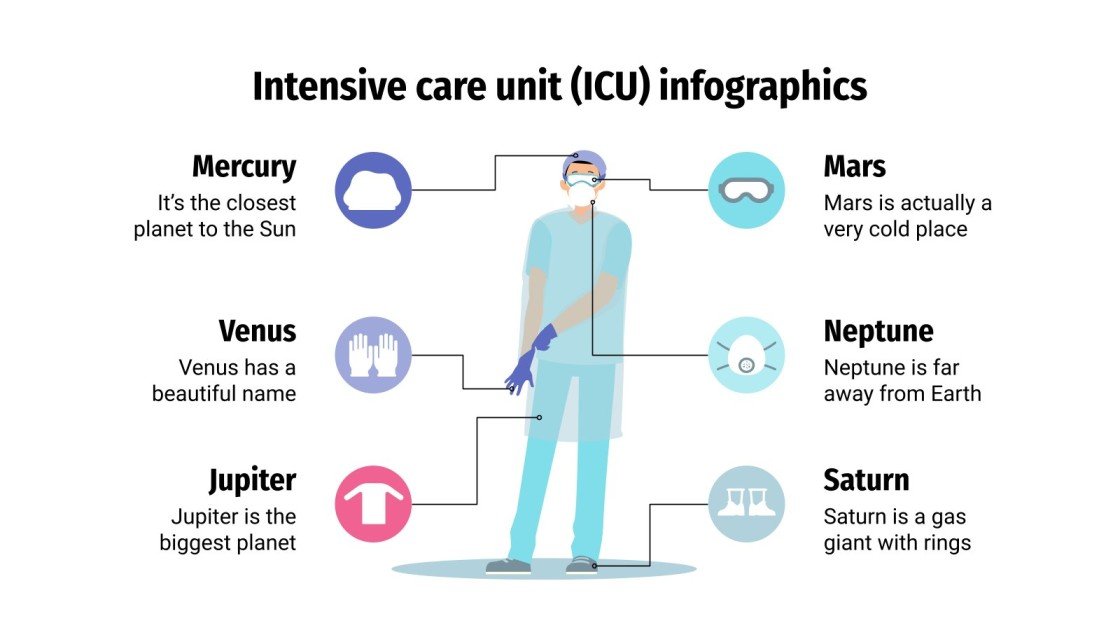 Intensive care unit (ICU) infographics

Mercury
It's the closest planet to the Sun

Venus
Venus has a beautiful name

Jupiter
Jupiter is the biggest planet

Mars
Mars is actually a very cold place

Neptune
Neptune is far away from Earth

Saturn
Saturn is a gas giant with rings