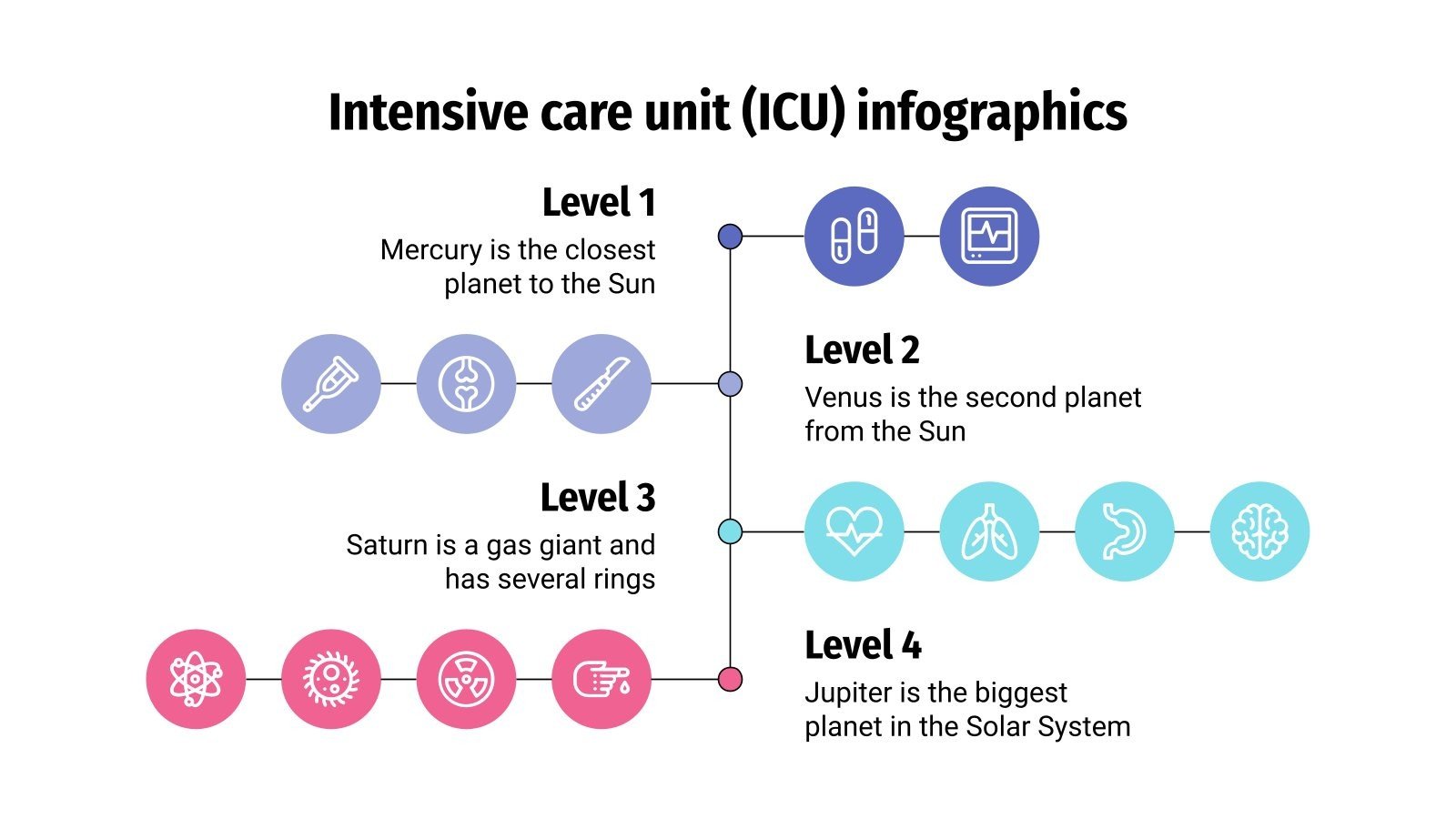 Intensive care unit (ICU) infographics

Level 1
Mercury is the closest planet to the Sun

Level 2
Venus is the second planet from the Sun

Level 3
Saturn is a gas giant and has several rings

Level 4
Jupiter is the biggest planet in the Solar System