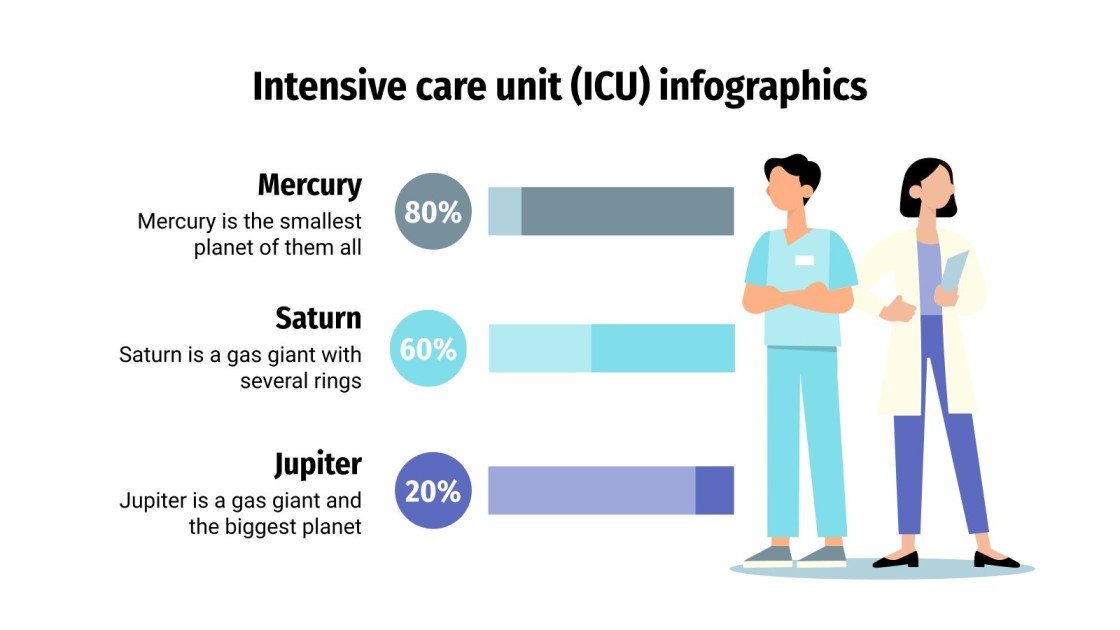 Intensive care unit (ICU) infographics

Mercury
Mercury is the smallest planet of them all

80%

Saturn
Saturn is a gas giant with several rings

60%

Jupiter
Jupiter is a gas giant and the biggest planet

20%