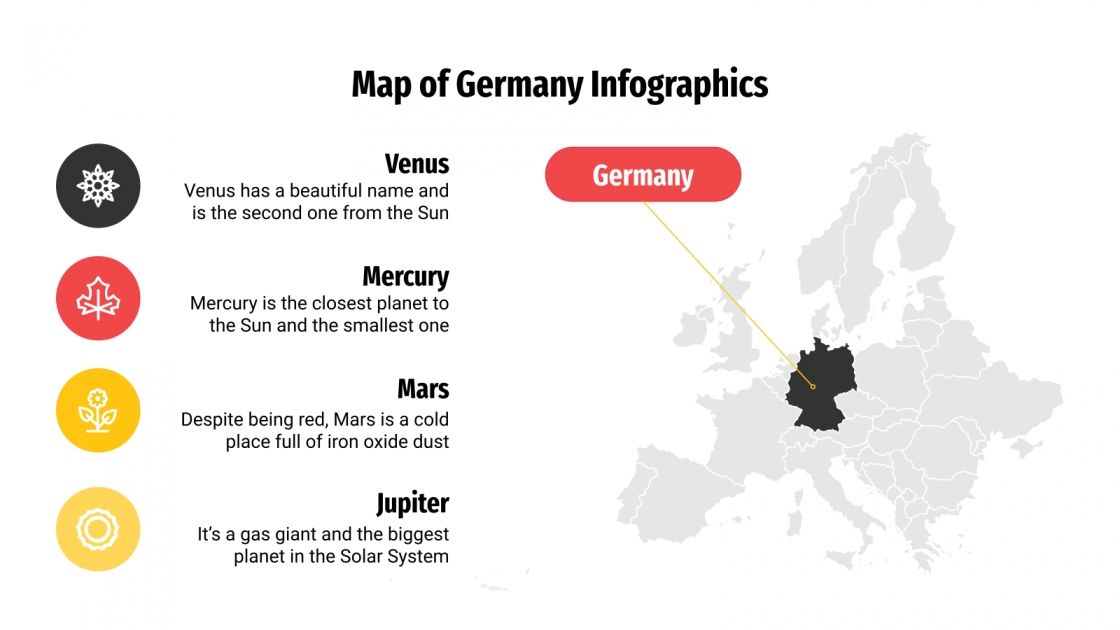 Map of Germany Infographics

Venus
Venus has a beautiful name and is the second one from the Sun

Mercury
Mercury is the closest planet to the Sun and the smallest one

Mars
Despite being red, Mars is a cold place full of iron oxide dust

Jupiter
It's a gas giant and the biggest planet in the Solar System

Germany