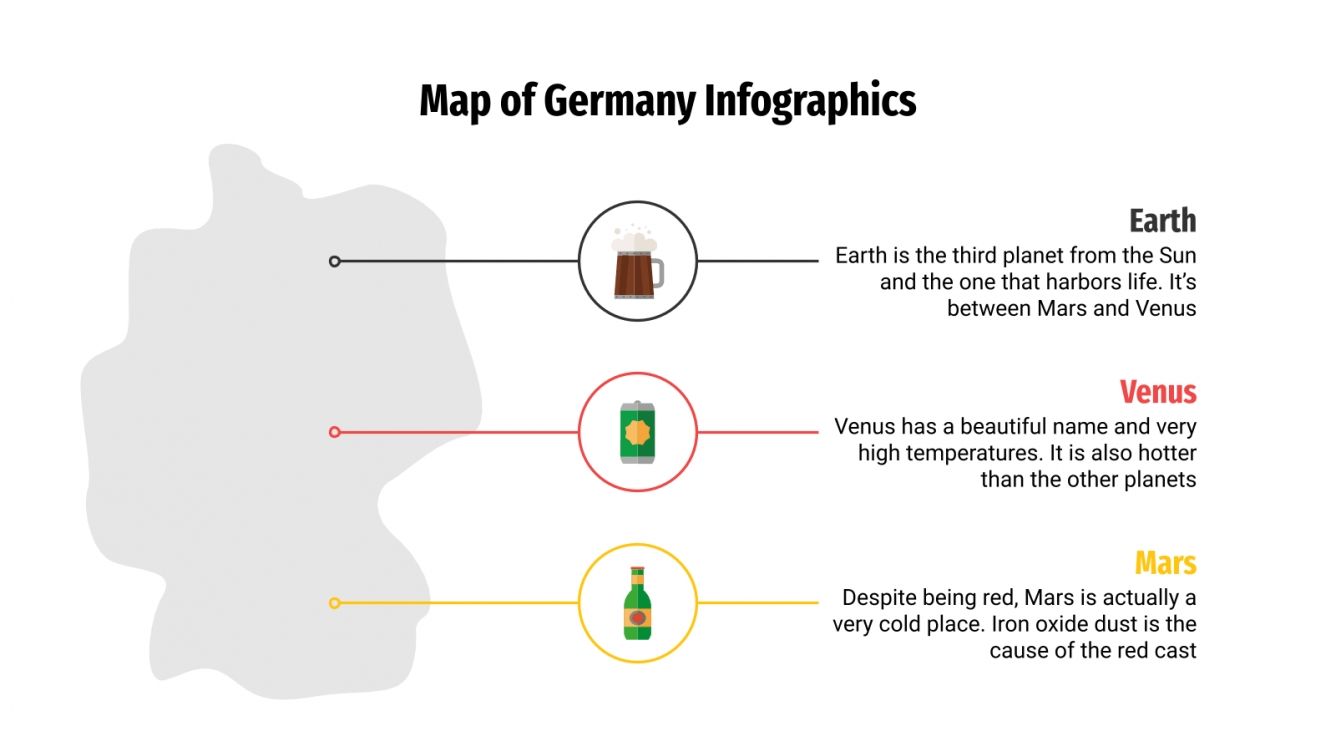 Map of Germany Infographics

Earth
Earth is the third planet from the Sun and the one that harbors life. It's between Mars and Venus

Venus
Venus has a beautiful name and very high temperatures. It is also hotter than the other planets

Mars
Despite being red, Mars is actually a very cold place. Iron oxide dust is the cause of the red cast