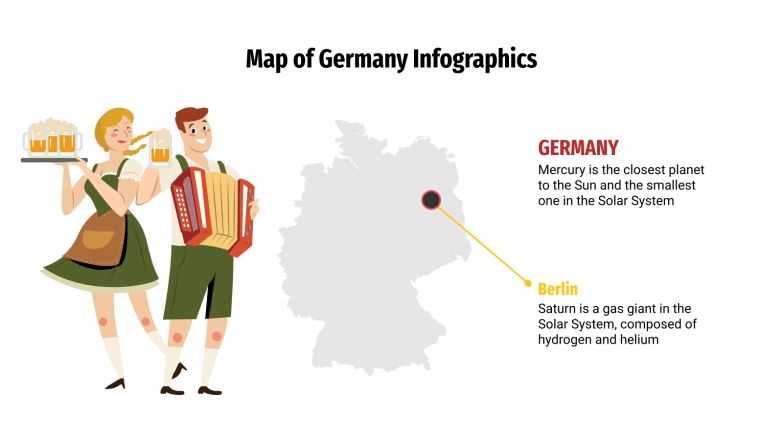 Map of Germany Infographics

GERMANY
Mercury is the closest planet to the Sun and the smallest one in the Solar System

Berlin
Saturn is a gas giant in the Solar System, composed of hydrogen and helium