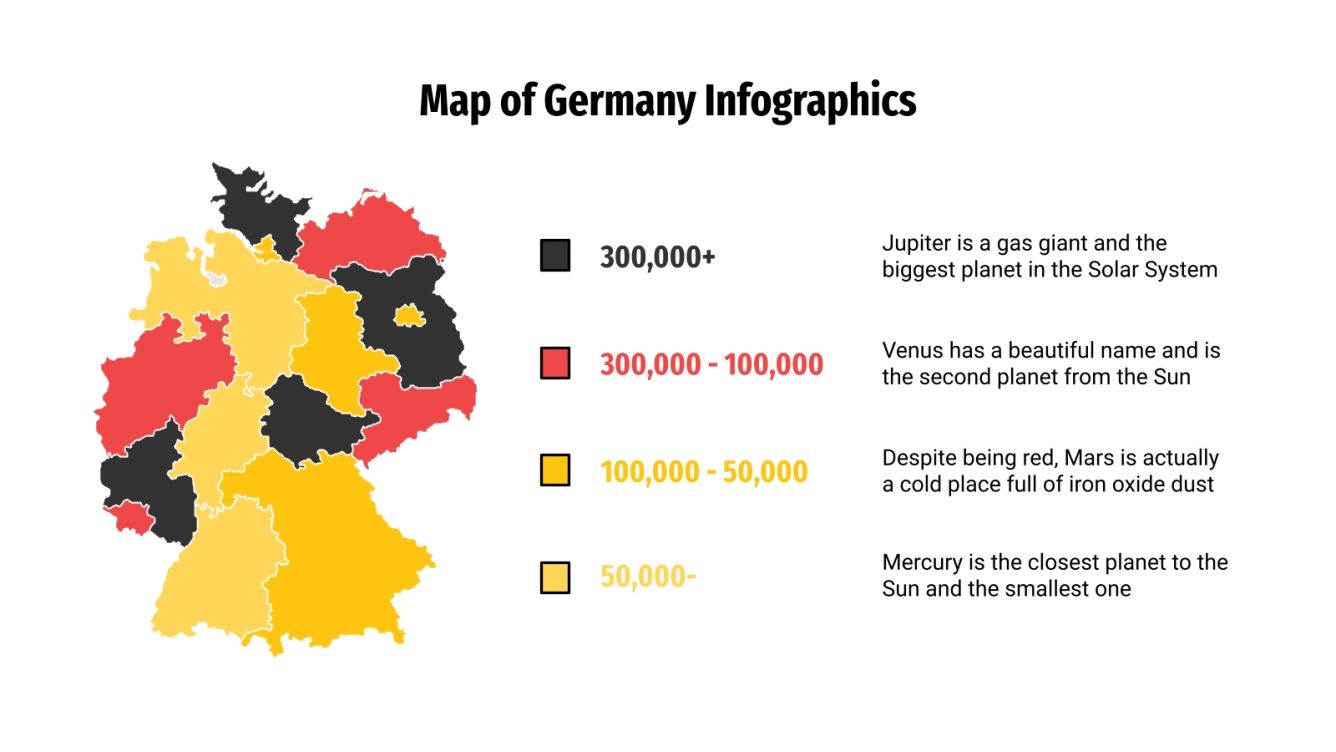 Map of Germany Infographics

300,000+

Jupiter is a gas giant and the biggest planet in the Solar System

300,000 - 100,000

Venus has a beautiful name and is the second planet from the Sun

100,000 - 50,000

Despite being red, Mars is actually a cold place full of iron oxide dust

50,000-

Mercury is the closest planet to the Sun and the smallest one