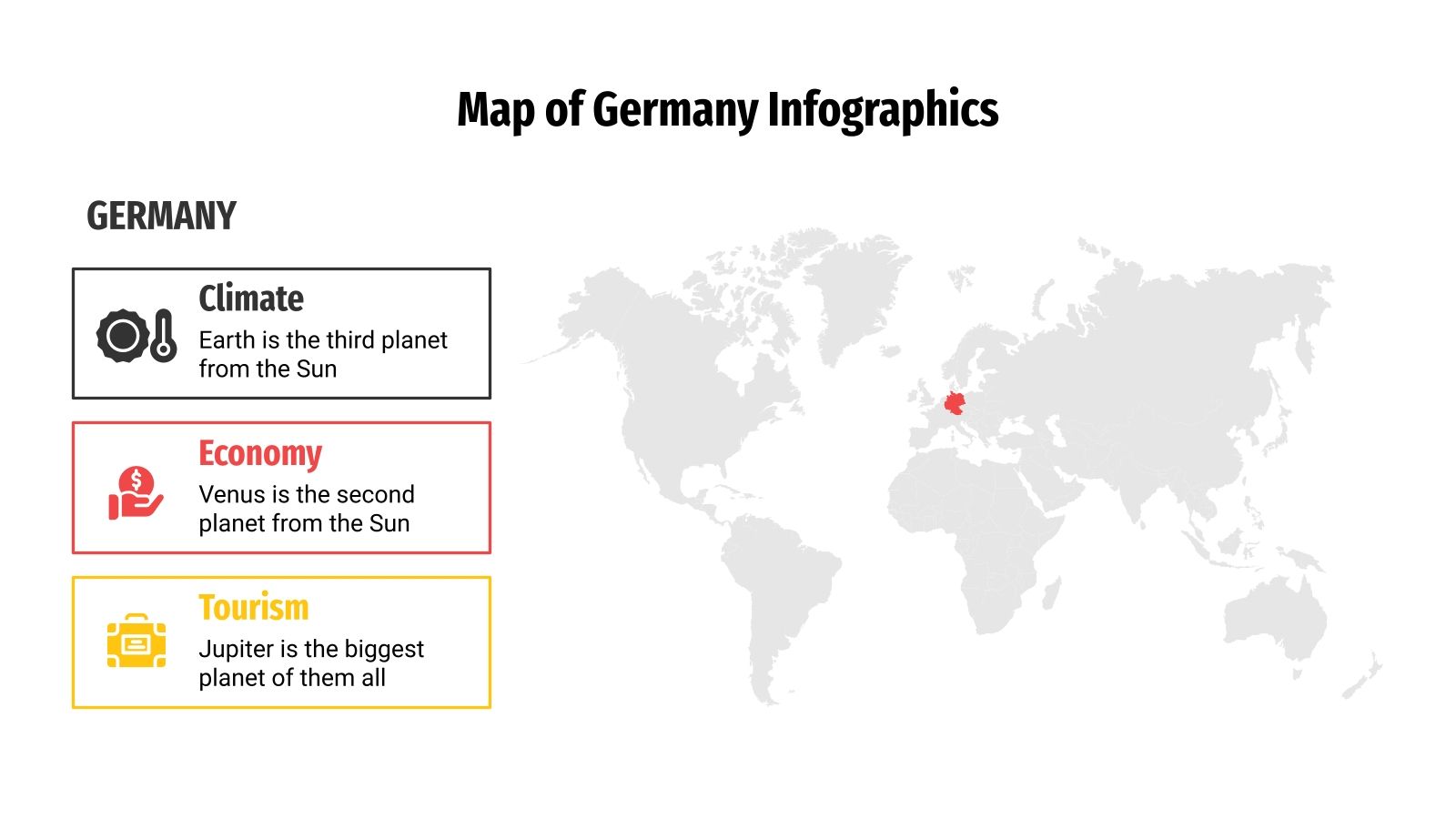 Map of Germany Infographics

GERMANY

Climate
Earth is the third planet from the Sun

Economy
Venus is the second planet from the Sun

Tourism
Jupiter is the biggest planet of them all