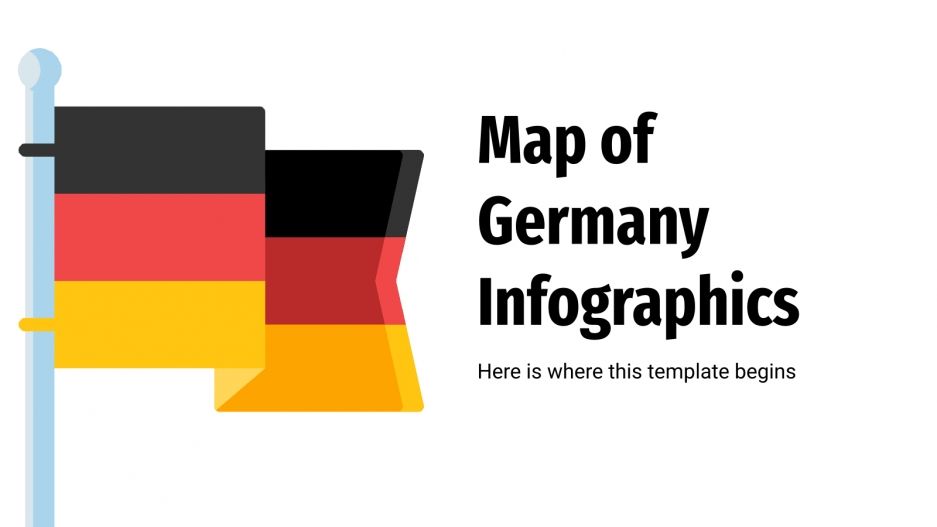 Map of Germany Infographics

Here is where this template begins