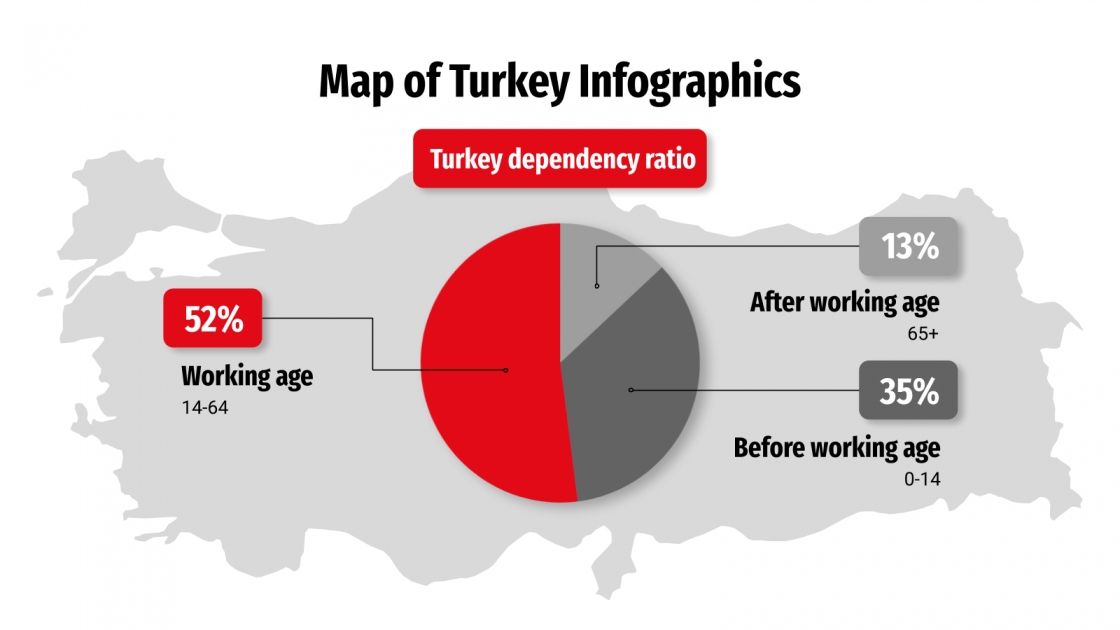 Map of Turkey Infographics

Turkey dependency ratio

52%

Working age

14-64

13%

After working age

65+

35%

Before working age

0-14