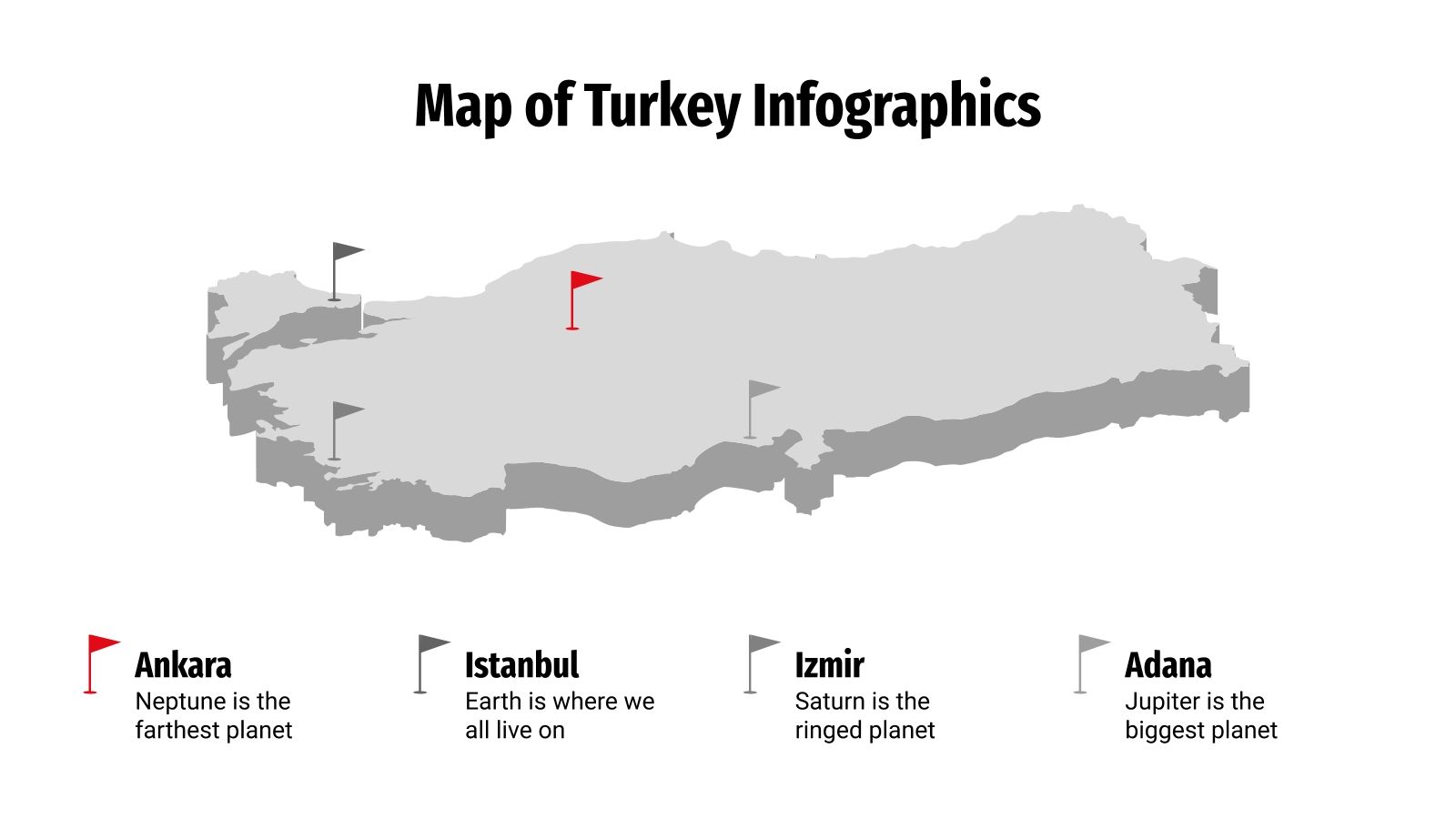 Map of Turkey Infographics

Ankara
Neptune is the farthest planet

Istanbul
Earth is where we all live on

Izmir
Saturn is the ringed planet

Adana
Jupiter is the biggest planet