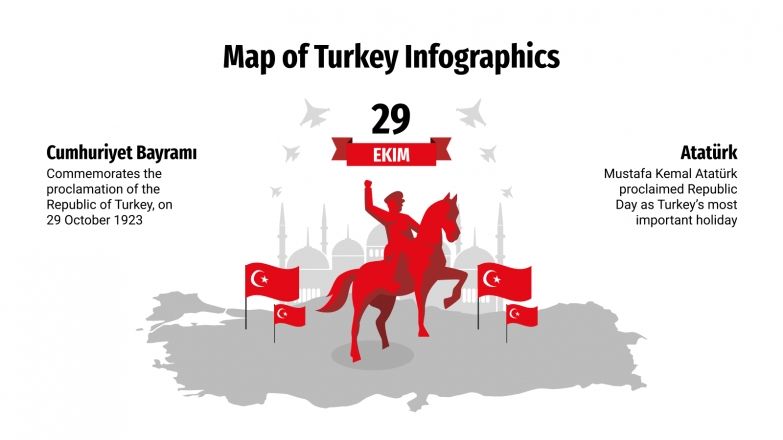 Map of Turkey Infographics

29

EKIM

Cumhuriyet Bayramı

Commemorates the proclamation of the Republic of Turkey, on 29 October 1923

Atatürk

Mustafa Kemal Atatürk proclaimed Republic Day as Turkey's most important holiday