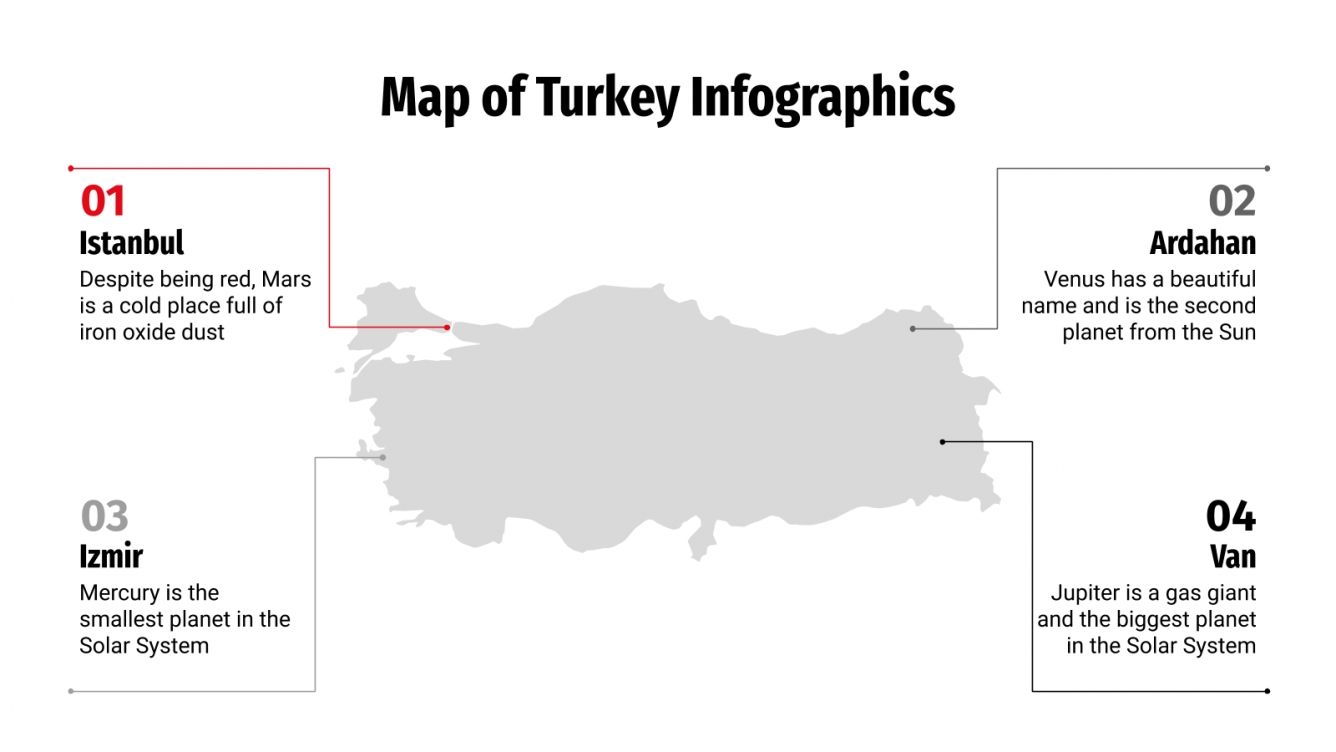 Map of Turkey Infographics

01
Istanbul
Despite being red, Mars is a cold place full of iron oxide dust

02
Ardahan
Venus has a beautiful name and is the second planet from the Sun

03
Izmir
Mercury is the smallest planet in the Solar System

04
Van
Jupiter is a gas giant and the biggest planet in the Solar System