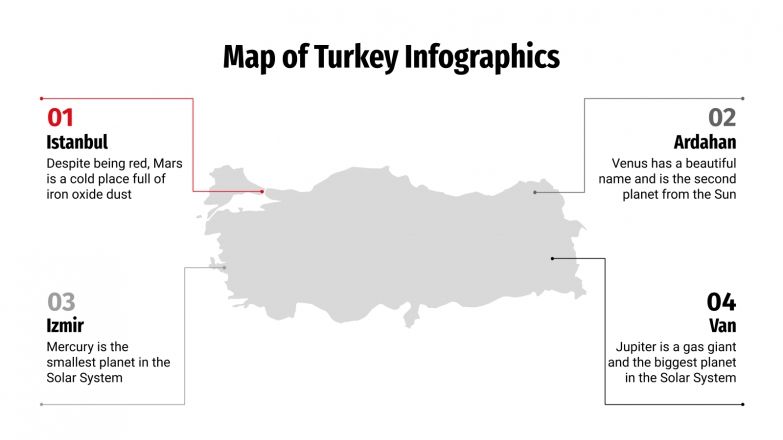 Map of Turkey Infographics

01
Istanbul
Despite being red, Mars is a cold place full of iron oxide dust

02
Ardahan
Venus has a beautiful name and is the second planet from the Sun

03
Izmir
Mercury is the smallest planet in the Solar System

04
Van
Jupiter is a gas giant and the biggest planet in the Solar System