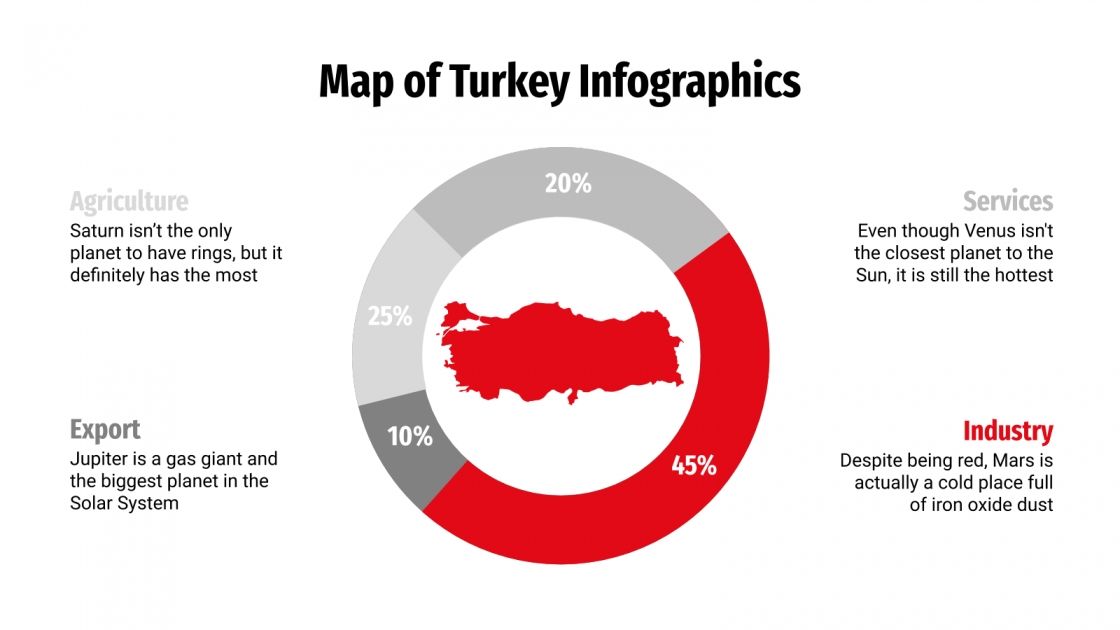 Map of Turkey Infographics

Agriculture
Saturn isn't the only planet to have rings, but it definitely has the most

Export
Jupiter is a gas giant and the biggest planet in the Solar System

20%

25%

10%

45%

Services
Even though Venus isn't the closest planet to the Sun, it is still the hottest

Industry
Despite being red, Mars is actually a cold place full of iron oxide dust