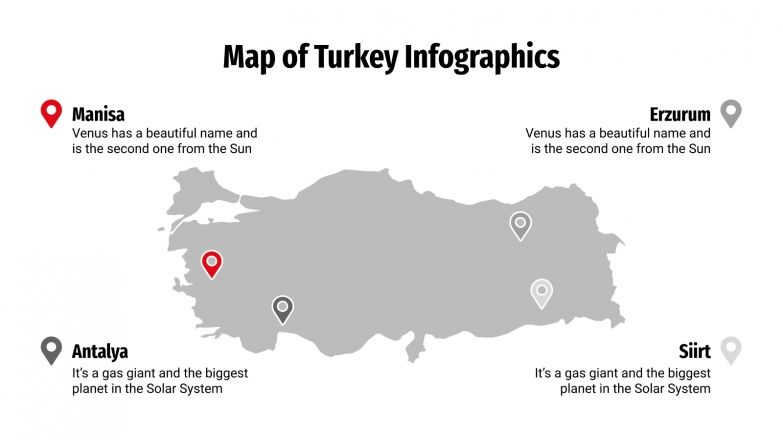 Map of Turkey Infographics

Manisa
Venus has a beautiful name and is the second one from the Sun

Erzurum
Venus has a beautiful name and is the second one from the Sun

Antalya
It's a gas giant and the biggest planet in the Solar System

Siirt
It's a gas giant and the biggest planet in the Solar System