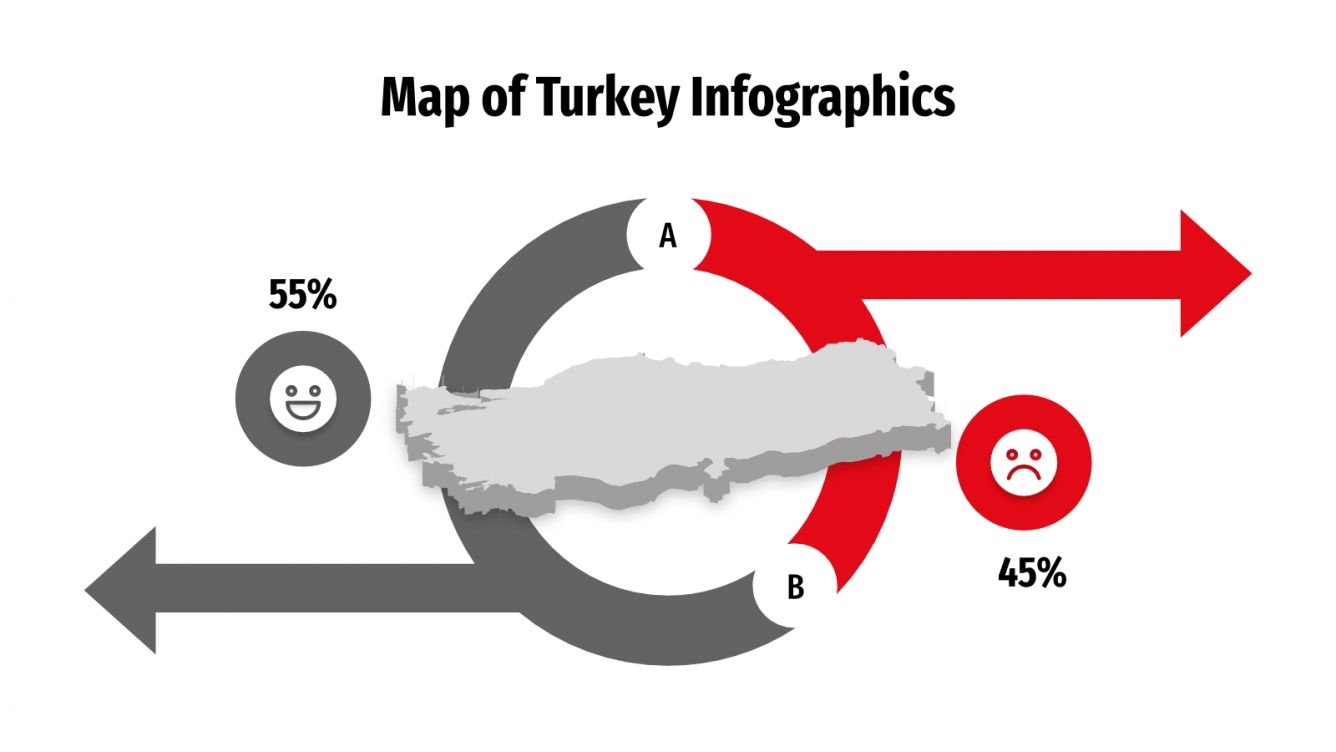 Map of Turkey Infographics

A

55%

45%

B