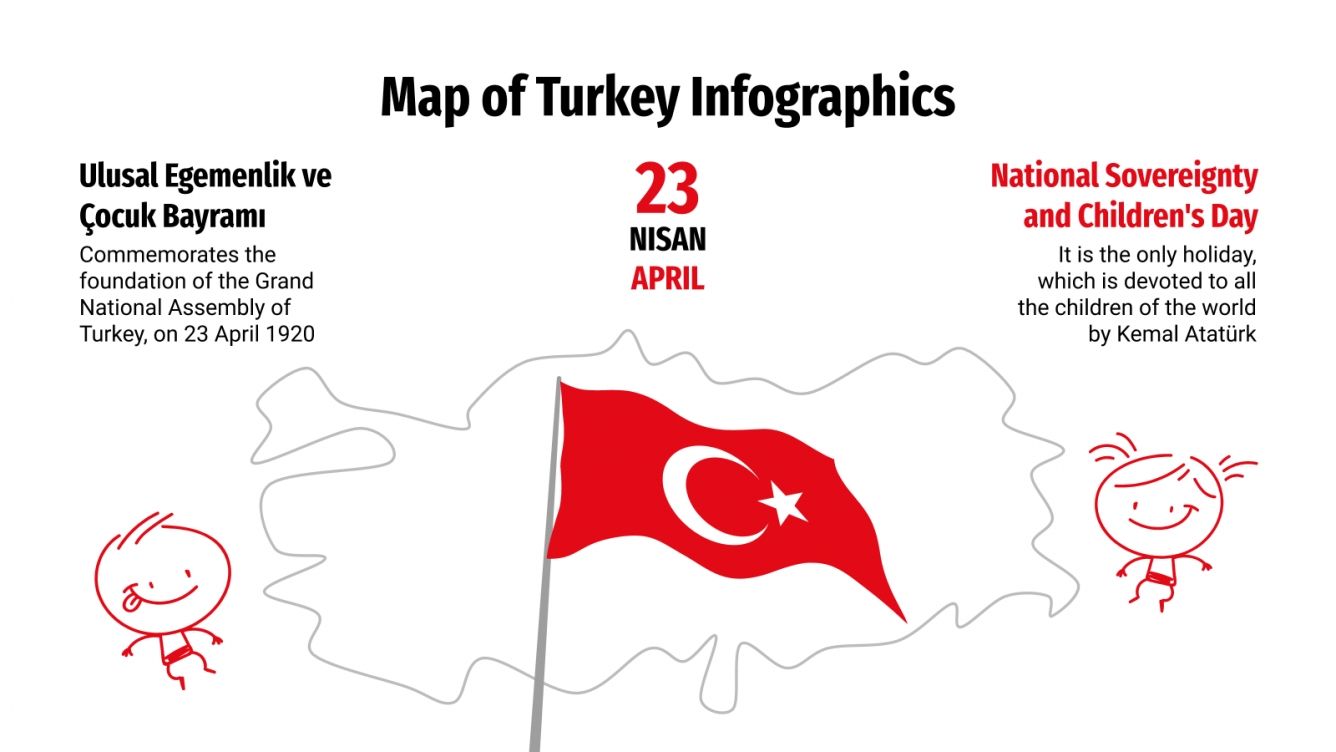 Map of Turkey Infographics

Ulusal Egemenlik ve Çocuk Bayramı

Commemorates the foundation of the Grand National Assembly of Turkey, on 23 April 1920

23
NISAN
APRIL

National Sovereignty and Children's Day

It is the only holiday, which is devoted to all the children of the world by Kemal Atatürk