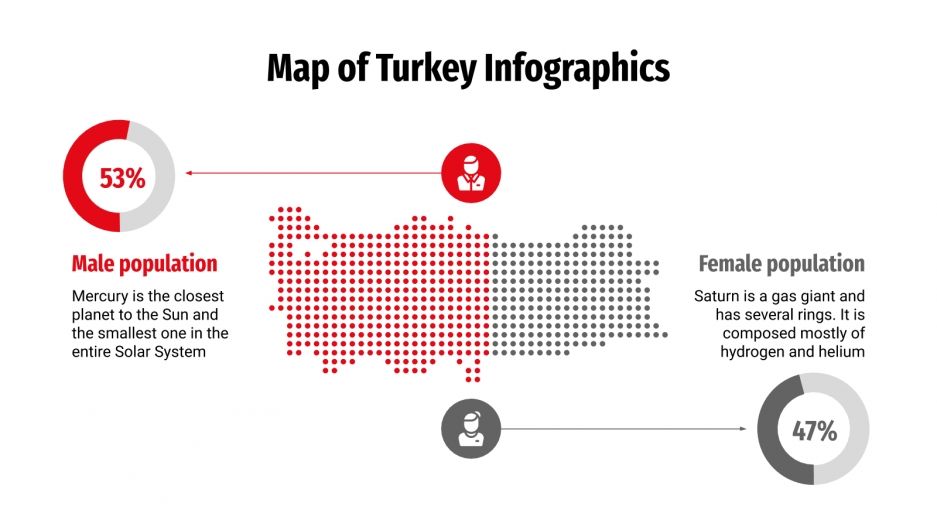 Map of Turkey Infographics

53%

Male population

Mercury is the closest planet to the Sun and the smallest one in the entire Solar System

Female population

Saturn is a gas giant and has several rings. It is composed mostly of hydrogen and helium

47%