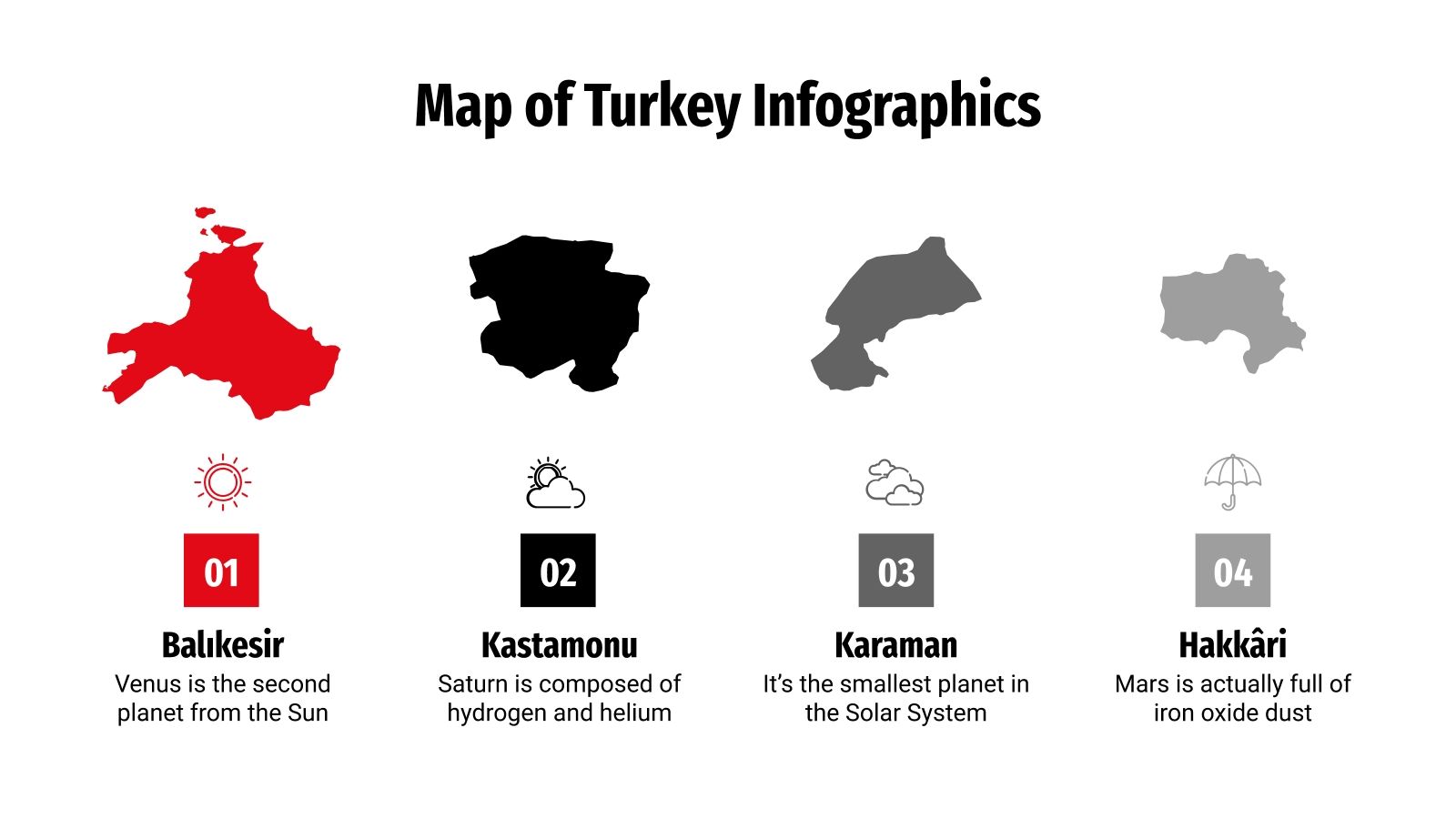 Map of Turkey Infographics

01

Balıkesir

Venus is the second planet from the Sun

02

Kastamonu

Saturn is composed of hydrogen and helium

03

Karaman

It's the smallest planet in the Solar System

04

Hakkâri

Mars is actually full of iron oxide dust