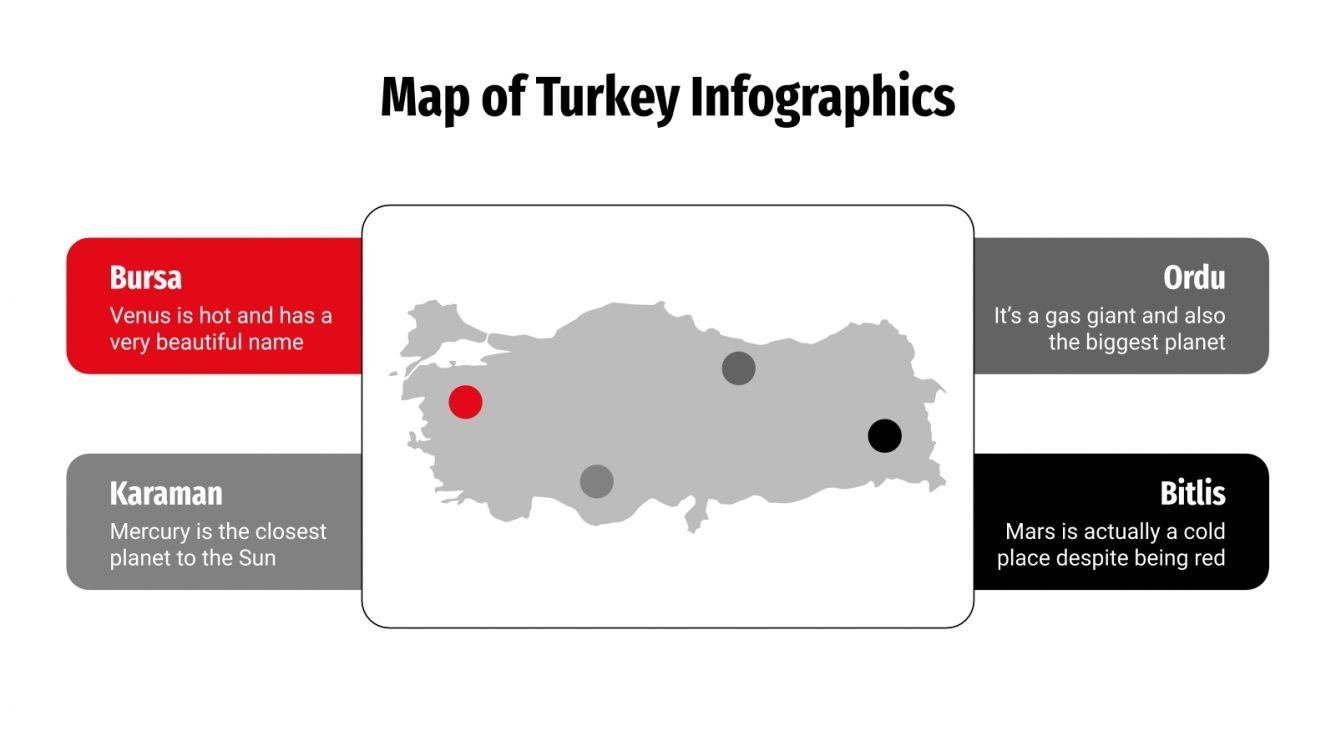 Map of Turkey Infographics

Bursa
Venus is hot and has a very beautiful name

Karaman
Mercury is the closest planet to the Sun

Ordu
It's a gas giant and also the biggest planet

Bitlis
Mars is actually a cold place despite being red