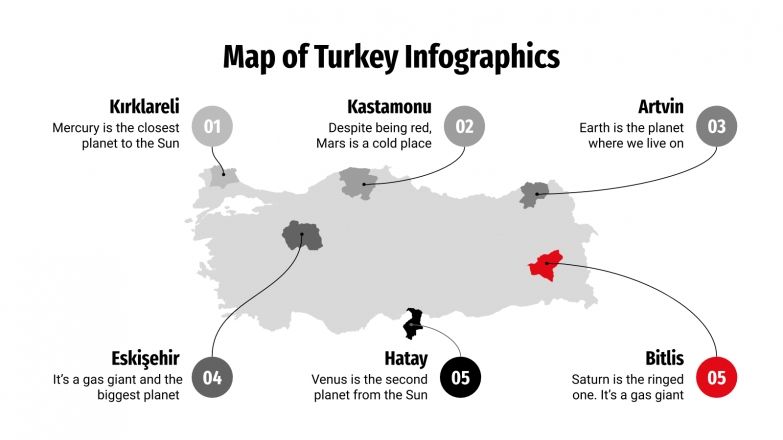 Map of Turkey Infographics

Kırklareli
Mercury is the closest planet to the Sun
01

Kastamonu
Despite being red, Mars is a cold place
02

Artvin
Earth is the planet where we live on
03

Eskişehir
It's a gas giant and the biggest planet
04

Hatay
Venus is the second planet from the Sun
05

Bitlis
Saturn is the ringed one. It's a gas giant
05