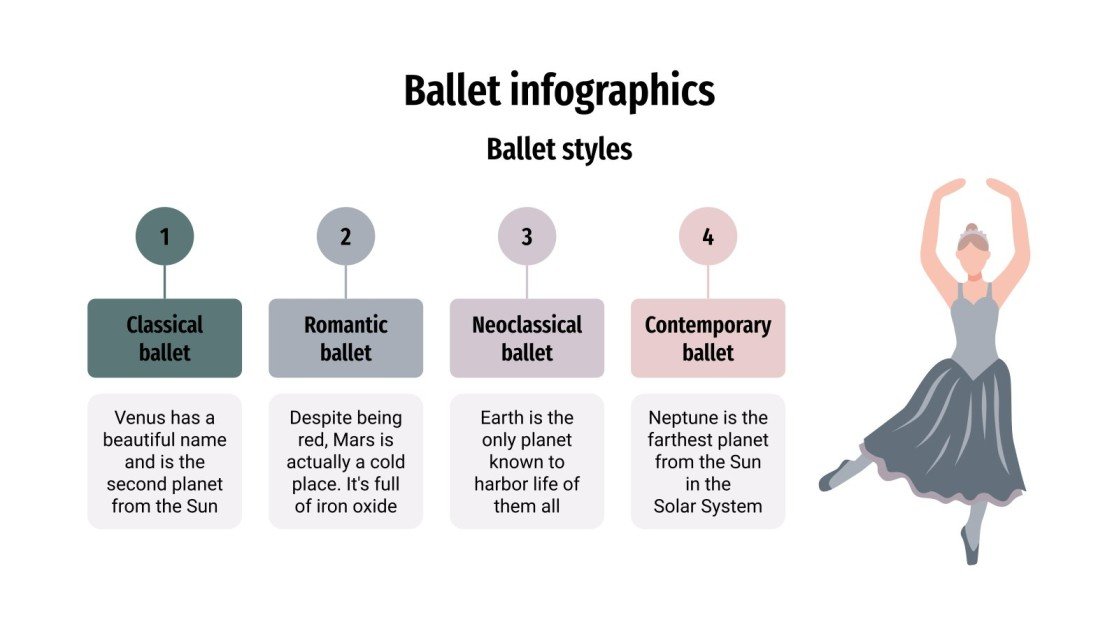 Ballet infographics

Ballet styles

1

Classical ballet

Venus has a beautiful name and is the second planet from the Sun

2

Romantic ballet

Despite being red, Mars is actually a cold place. It's full of iron oxide

3

Neoclassical ballet

Earth is the only planet known to harbor life of them all

4

Contemporary ballet

Neptune is the farthest planet from the Sun in the Solar System