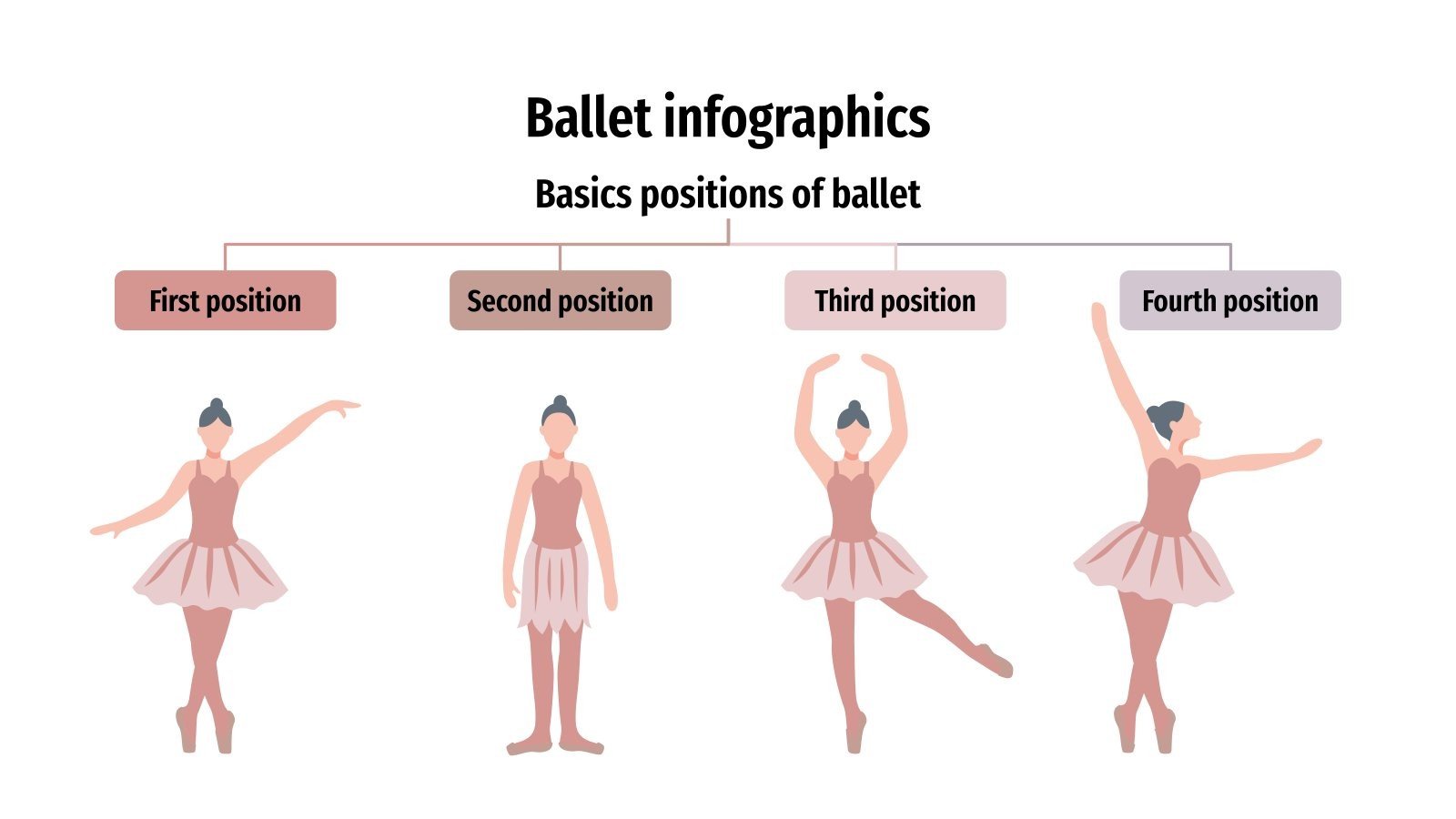 Ballet infographics

Basics positions of ballet

First position

Second position

Third position

Fourth position