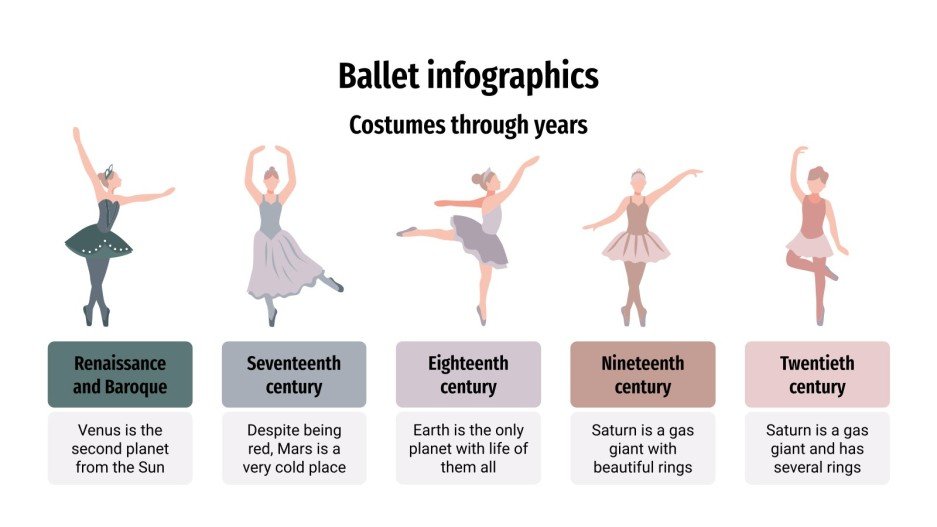 Ballet infographics

Costumes through years

Renaissance and Baroque

Venus is the second planet from the Sun

Seventeenth century

Despite being red, Mars is a very cold place

Eighteenth century

Earth is the only planet with life of them all

Nineteenth century

Saturn is a gas giant with beautiful rings

Twentieth century

Saturn is a gas giant and has several rings