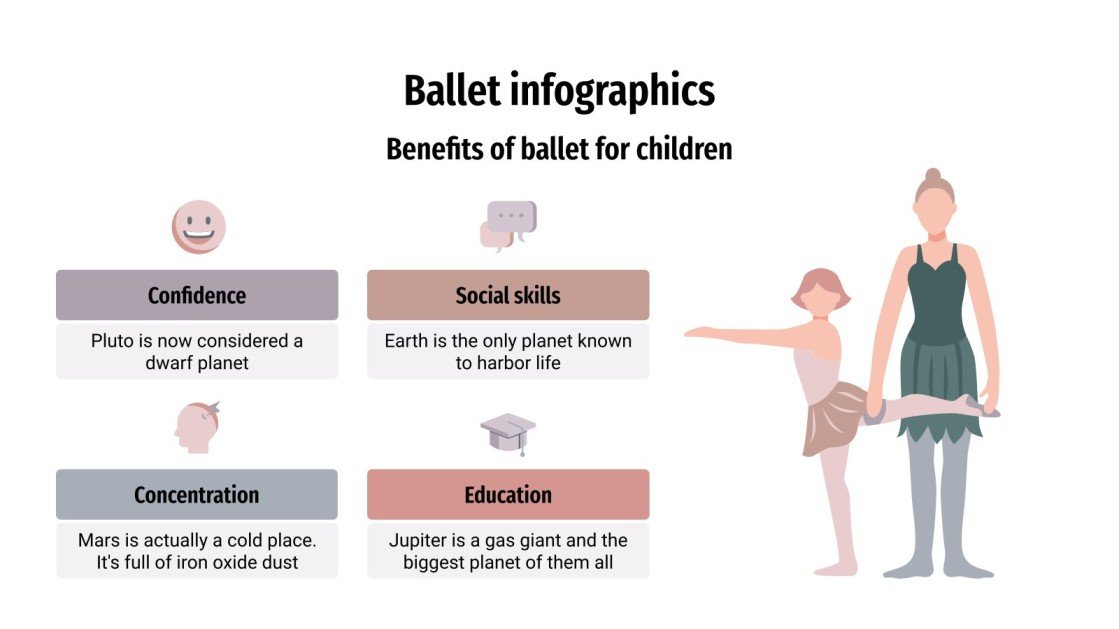 Ballet infographics

Benefits of ballet for children

Confidence

Pluto is now considered a dwarf planet

Social skills

Earth is the only planet known to harbor life

Concentration

Mars is actually a cold place. It's full of iron oxide dust

Education

Jupiter is a gas giant and the biggest planet of them all