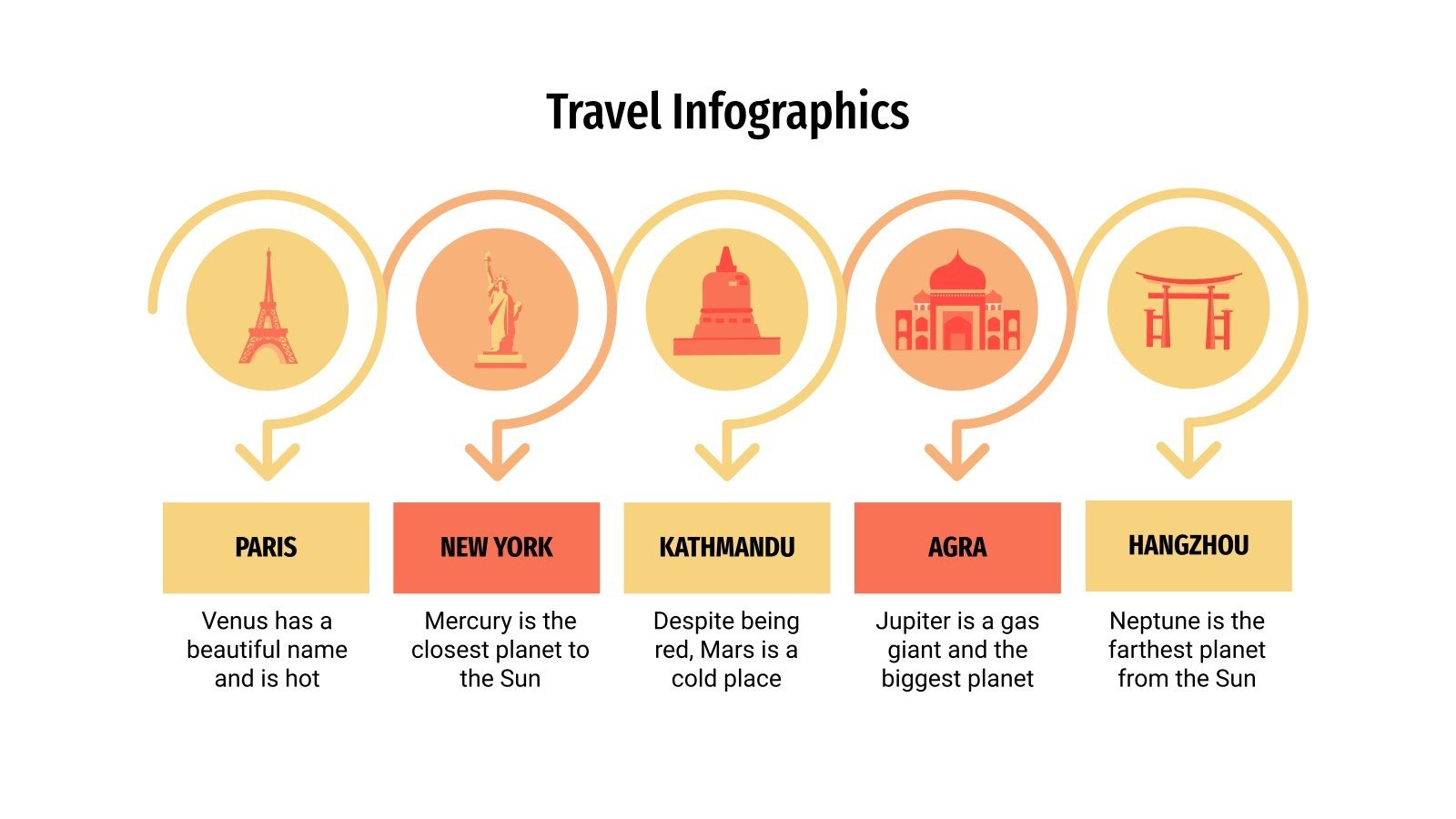 Travel Infographics

PARIS

Venus has a beautiful name and is hot

NEW YORK

Mercury is the closest planet to the Sun

KATHMANDU

Despite being red, Mars is a cold place

AGRA

Jupiter is a gas giant and the biggest planet

HANGZHOU

Neptune is the farthest planet from the Sun