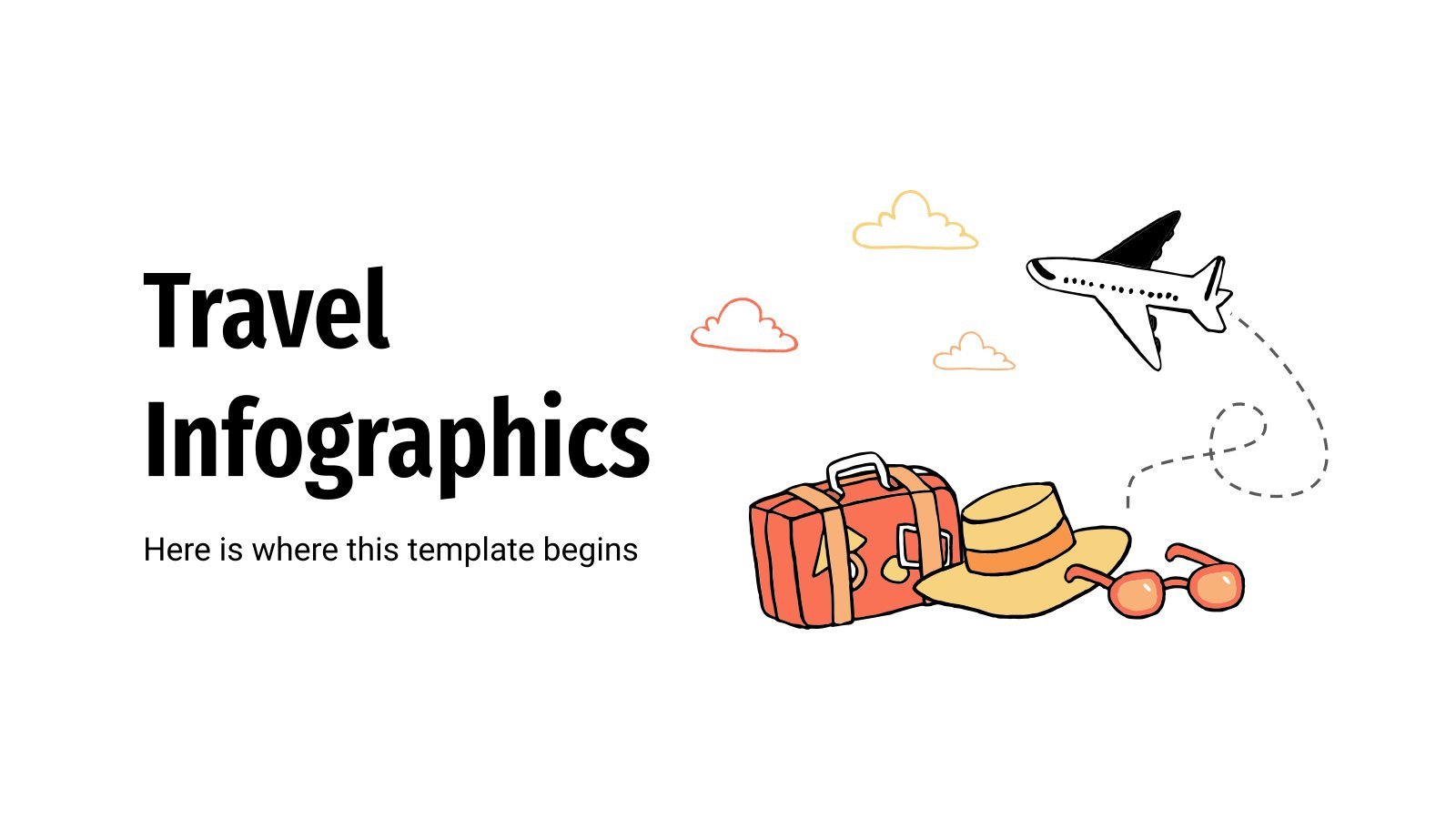 Travel Infographics

Here is where this template begins