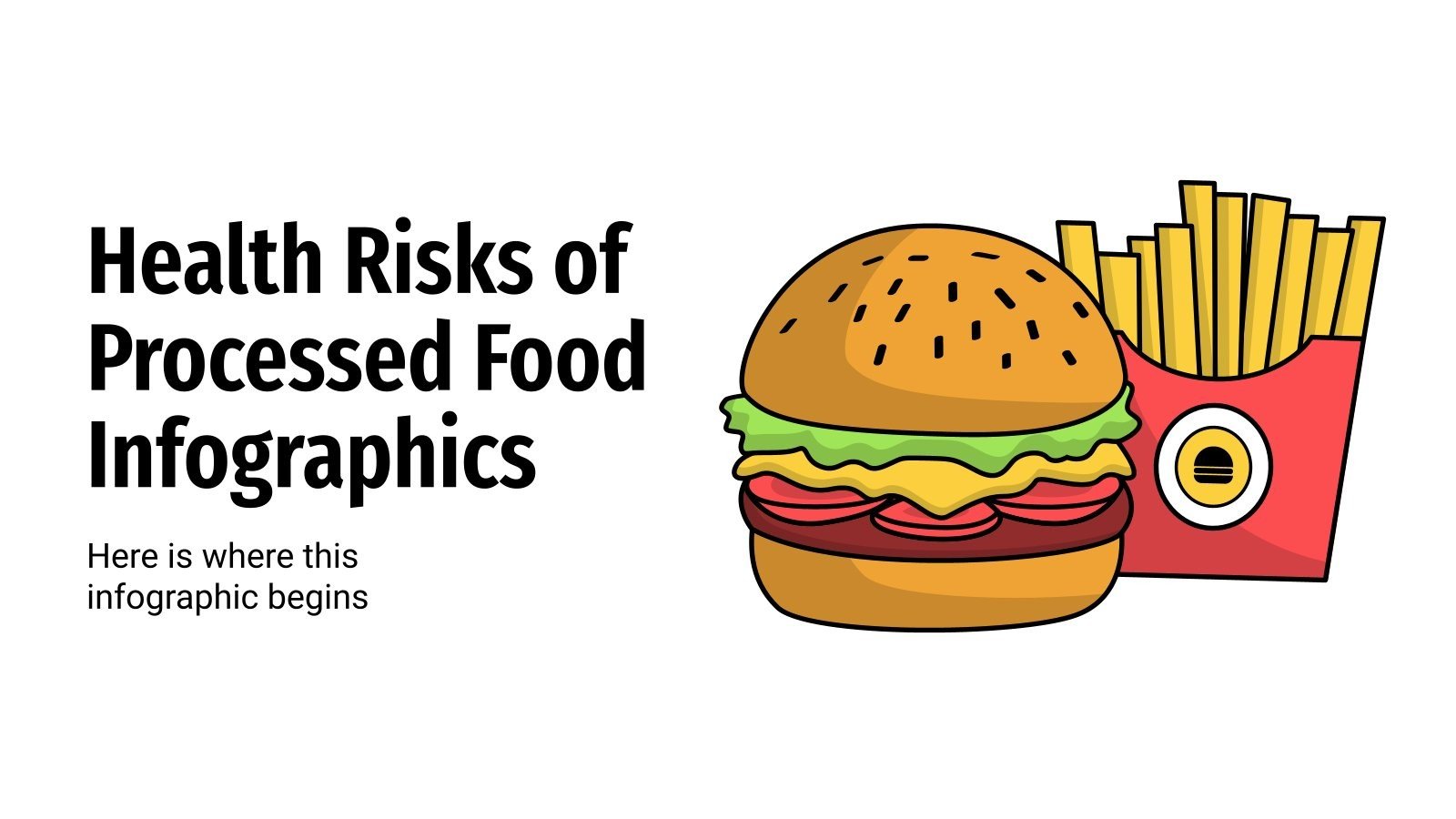 Health Risks of Processed Food Infographics

Here is where this infographic begins