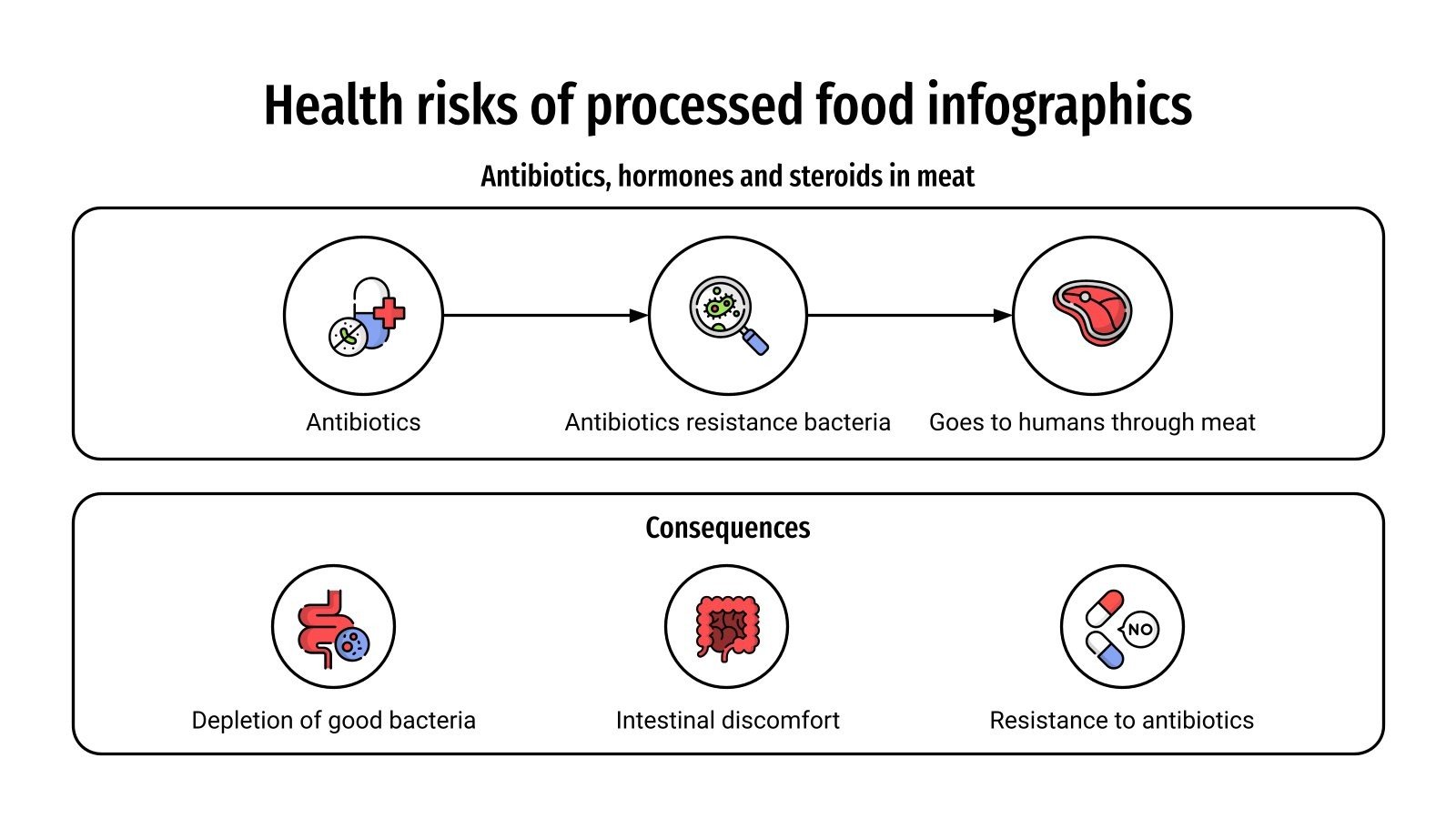 Health risks of processed food infographics

Antibiotics, hormones and steroids in meat

Antibiotics

Antibiotics resistance bacteria

Goes to humans through meat

Consequences

Depletion of good bacteria

Intestinal discomfort

NO

Resistance to antibiotics