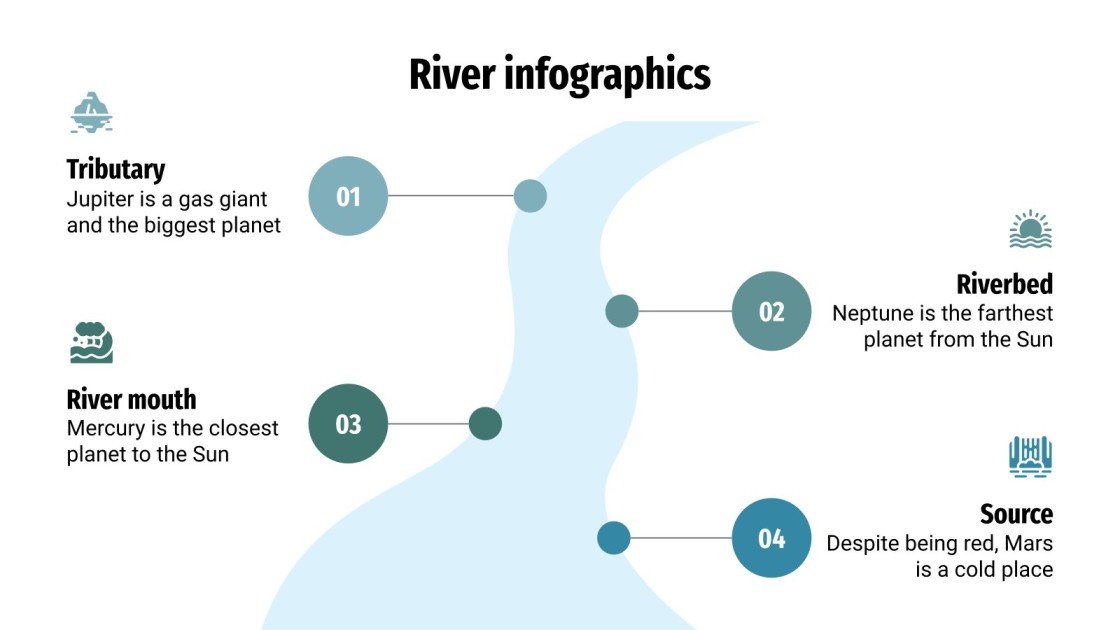 River infographics

Tributary
Jupiter is a gas giant and the biggest planet

01

Riverbed
Neptune is the farthest planet from the Sun

02

River mouth
Mercury is the closest planet to the Sun

03

Source
Despite being red, Mars is a cold place

04