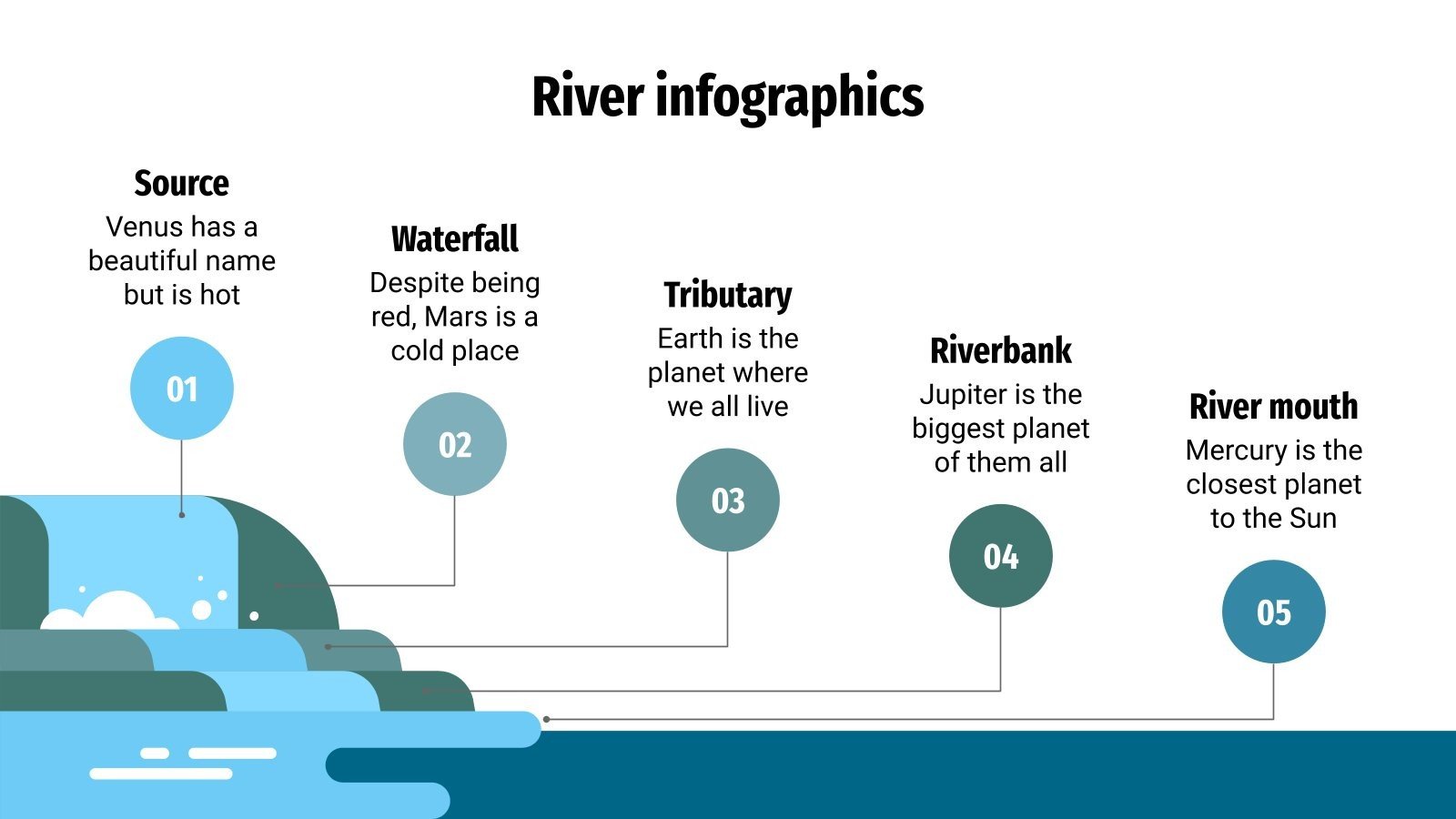 River infographics

Source
Venus has a beautiful name but is hot

01

Waterfall
Despite being red, Mars is a cold place

02

Tributary
Earth is the planet where we all live

03

Riverbank
Jupiter is the biggest planet of them all

04

River mouth
Mercury is the closest planet to the Sun

05