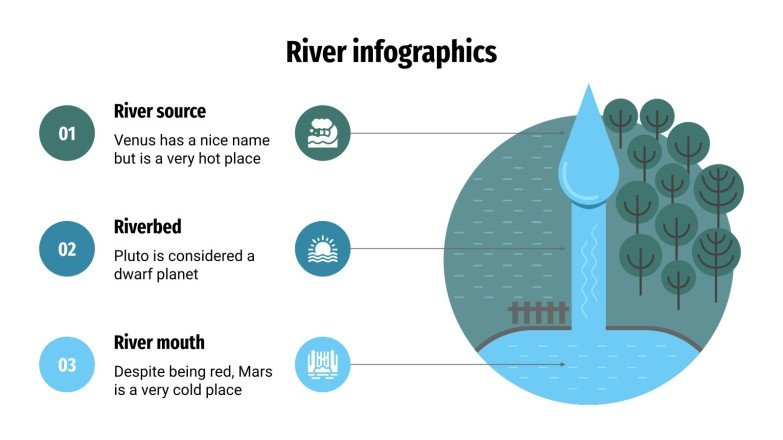 River infographics

01

River source

Venus has a nice name but is a very hot place

02

Riverbed

Pluto is considered a dwarf planet

03

River mouth

Despite being red, Mars is a very cold place