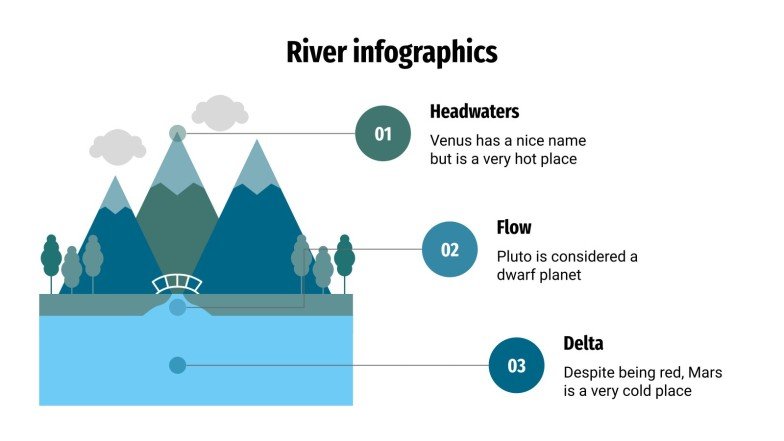 River infographics

01

Headwaters

Venus has a nice name but is a very hot place

02

Flow

Pluto is considered a dwarf planet

03

Delta

Despite being red, Mars is a very cold place