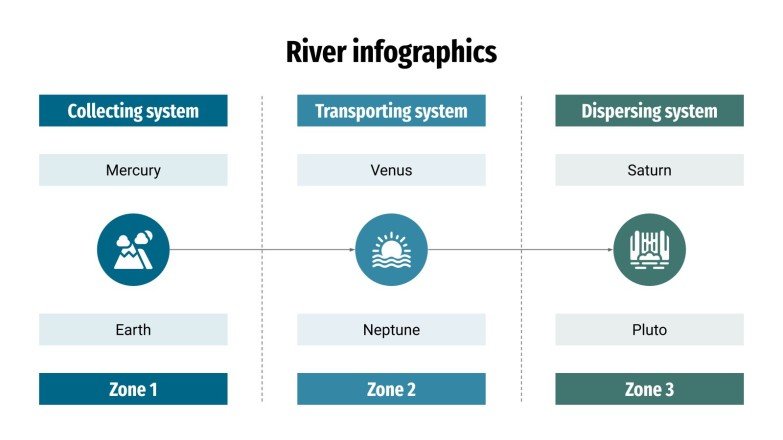 River infographics

Collecting system

Mercury

Earth

Zone 1

Transporting system

Venus

Neptune

Zone 2

Dispersing system

Saturn

Pluto

Zone 3