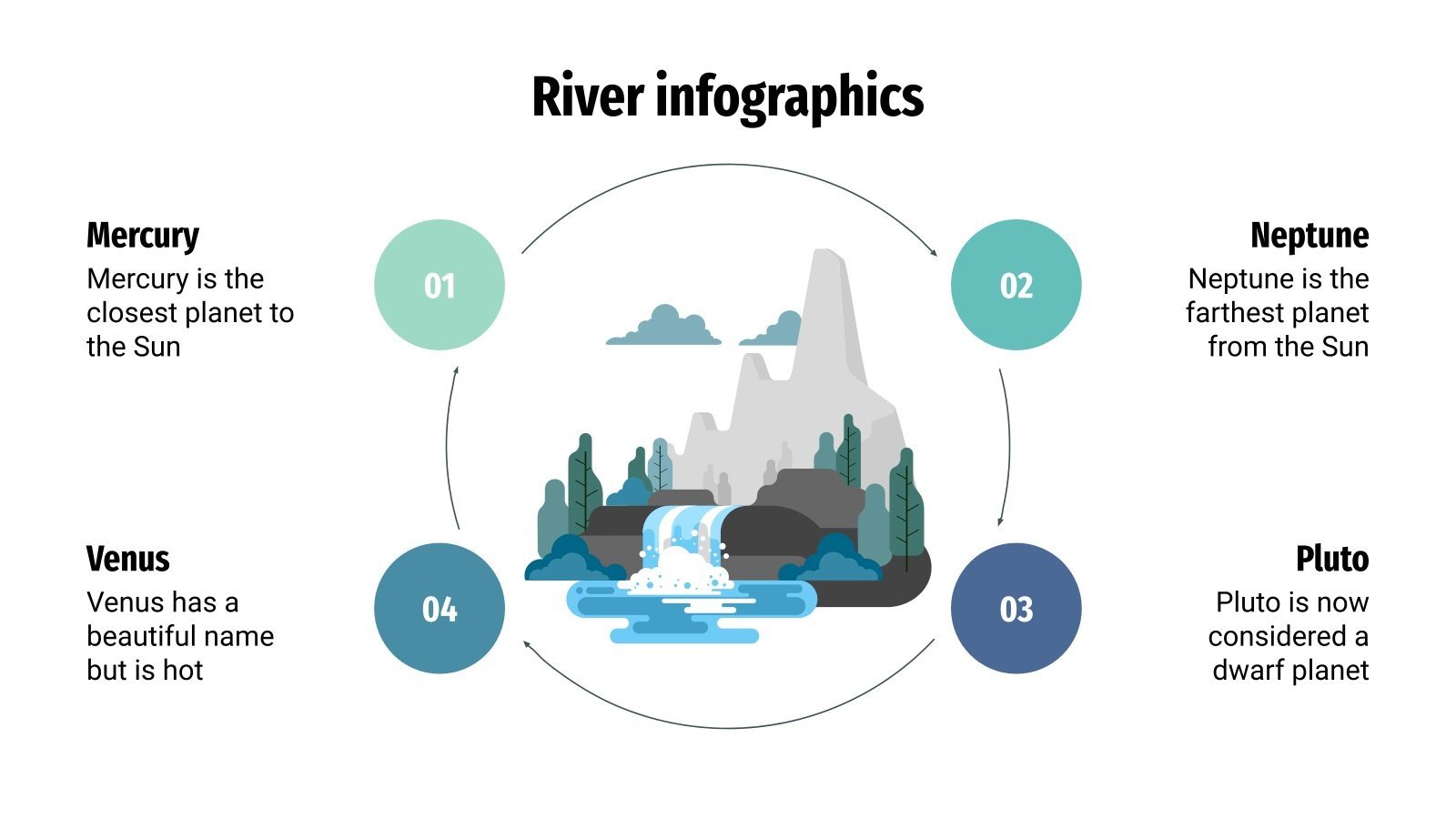 River infographics

Mercury
Mercury is the closest planet to the Sun

01

02

Neptune
Neptune is the farthest planet from the Sun

Venus
Venus has a beautiful name but is hot

04

03

Pluto
Pluto is now considered a dwarf planet