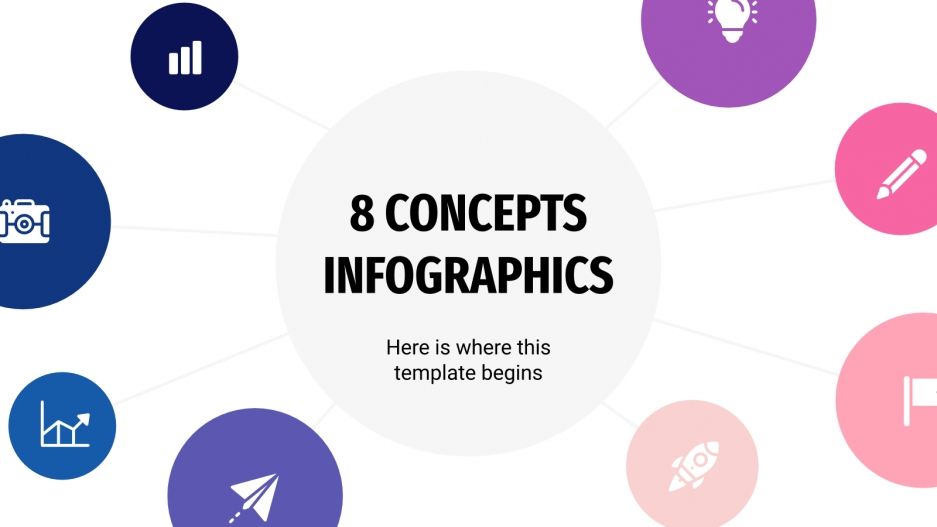 8 CONCEPTS INFOGRAPHICS

Here is where this template begins