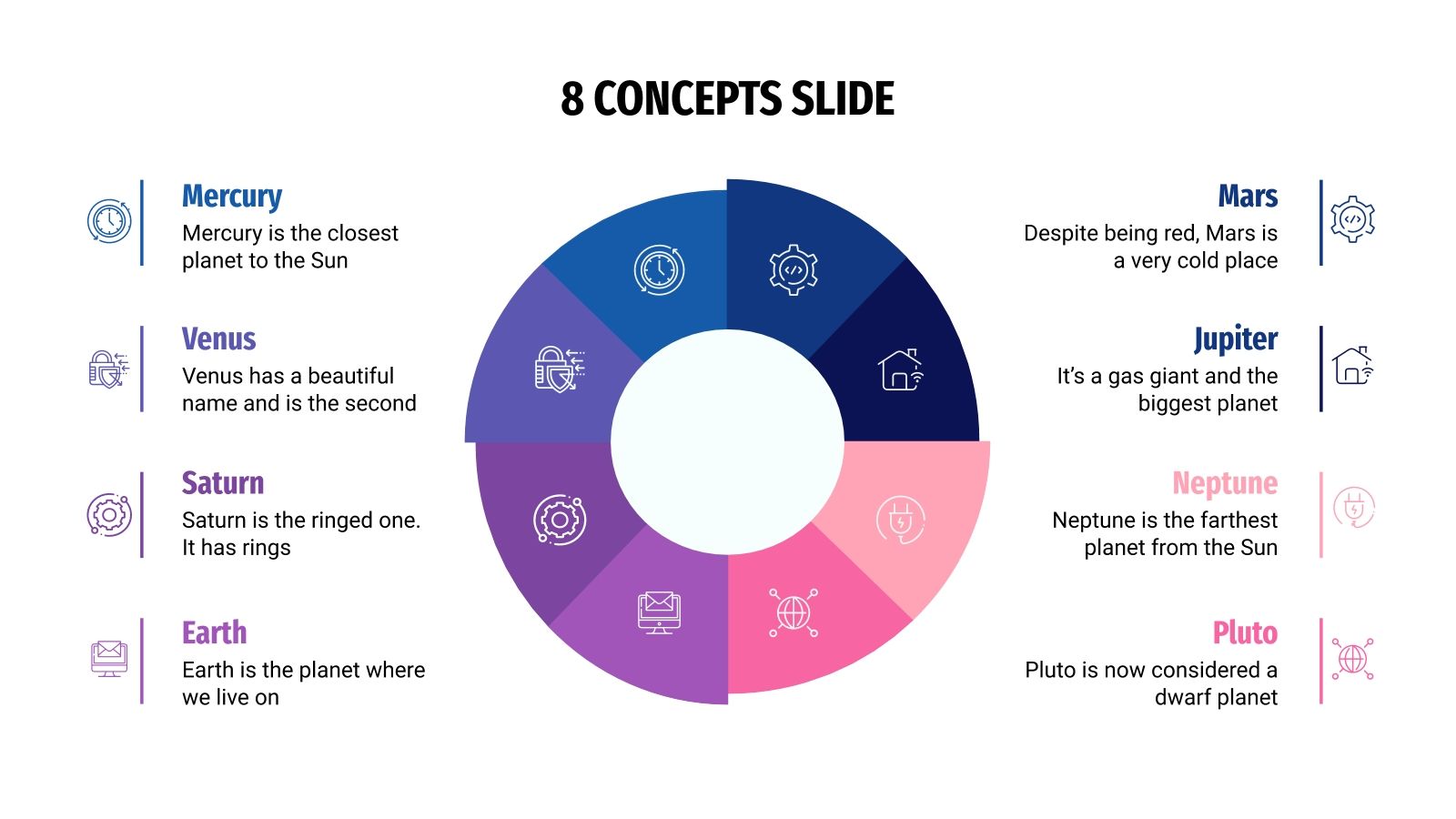 8 CONCEPTS SLIDE

Mercury
Mercury is the closest planet to the Sun

Venus
Venus has a beautiful name and is the second

Saturn
Saturn is the ringed one. It has rings

Earth
Earth is the planet where we live on

Mars
Despite being red, Mars is a very cold place

Jupiter
It's a gas giant and the biggest planet

Neptune
Neptune is the farthest planet from the Sun

Pluto
Pluto is now considered a dwarf planet