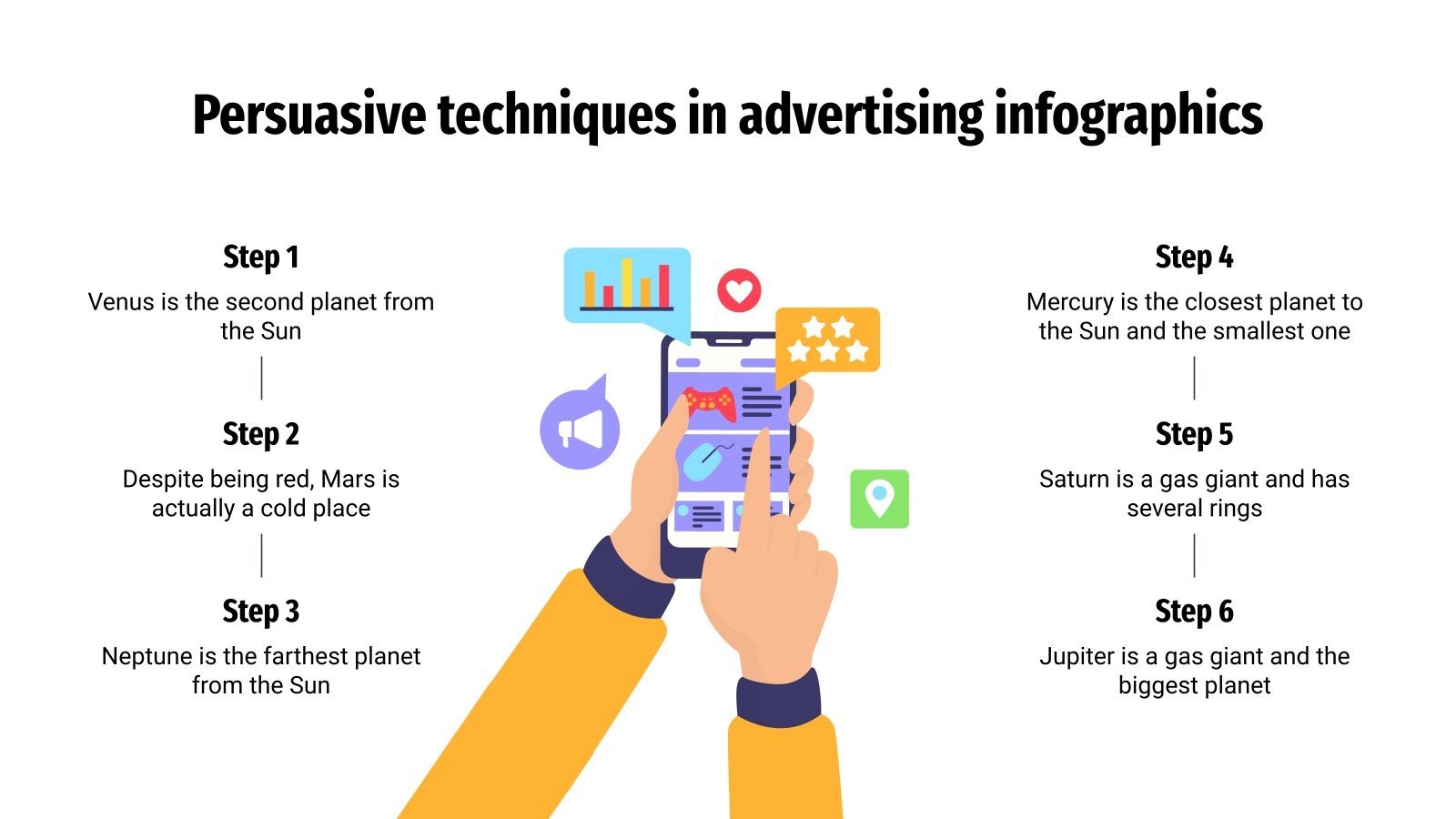 Persuasive techniques in advertising infographics

Step 1

Venus is the second planet from the Sun

Step 2

Despite being red, Mars is actually a cold place

Step 3

Neptune is the farthest planet from the Sun

Step 4

Mercury is the closest planet to the Sun and the smallest one

Step 5

Saturn is a gas giant and has several rings

Step 6

Jupiter is a gas giant and the biggest planet