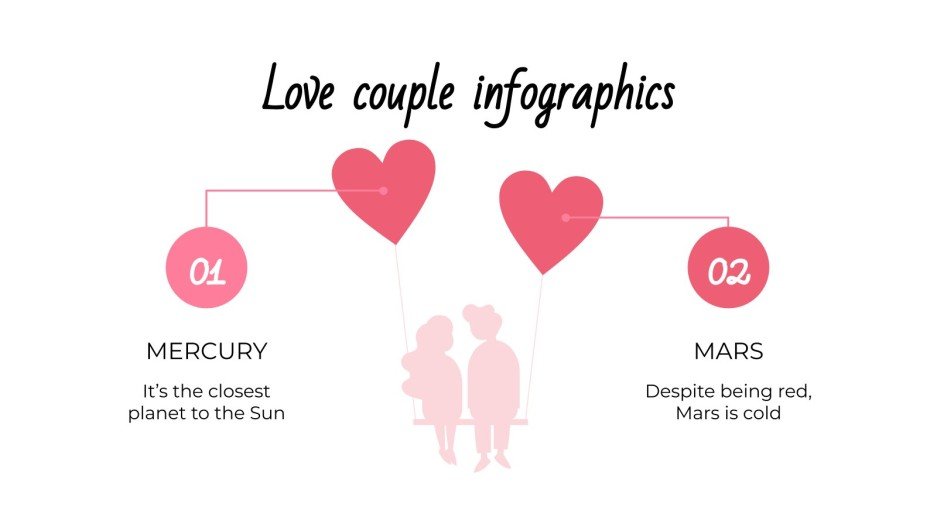 Love couple infographics

01

MERCURY

It's the closest planet to the Sun

02

MARS

Despite being red, Mars is cold