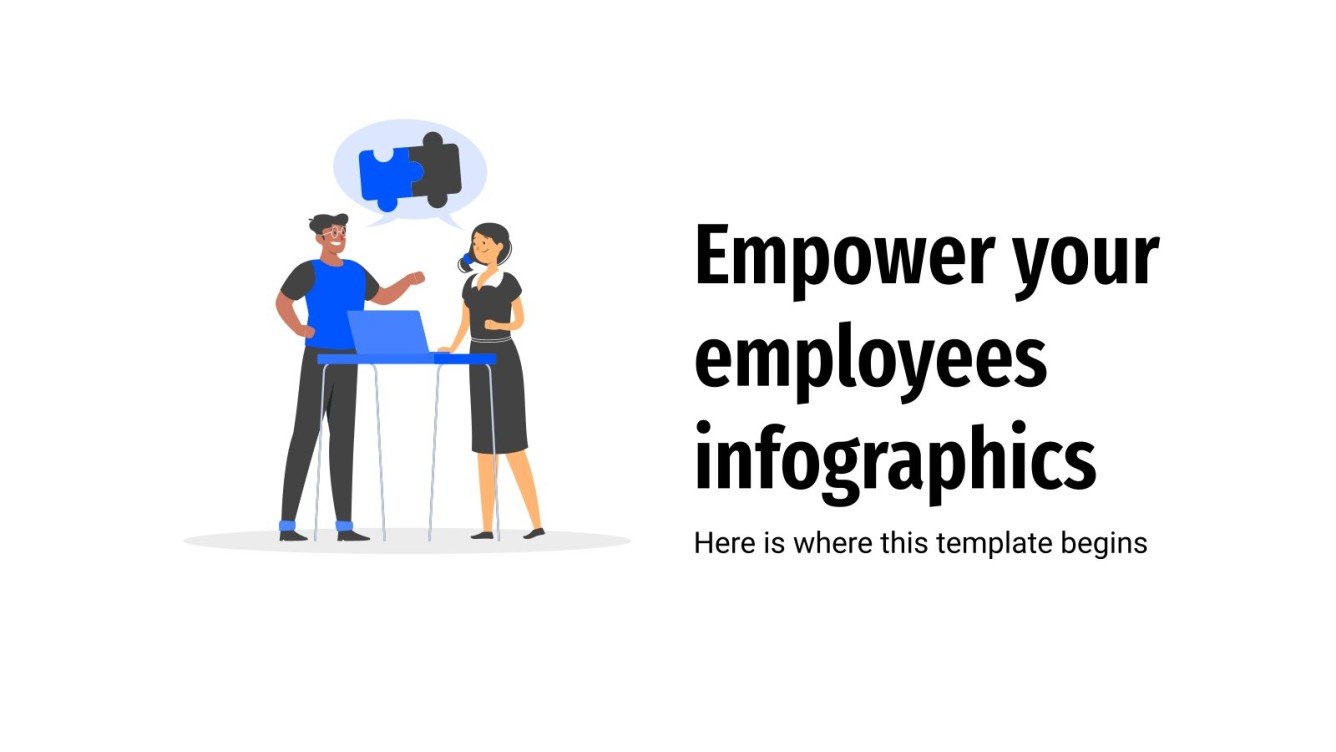 Empower your employees infographics

Here is where this template begins