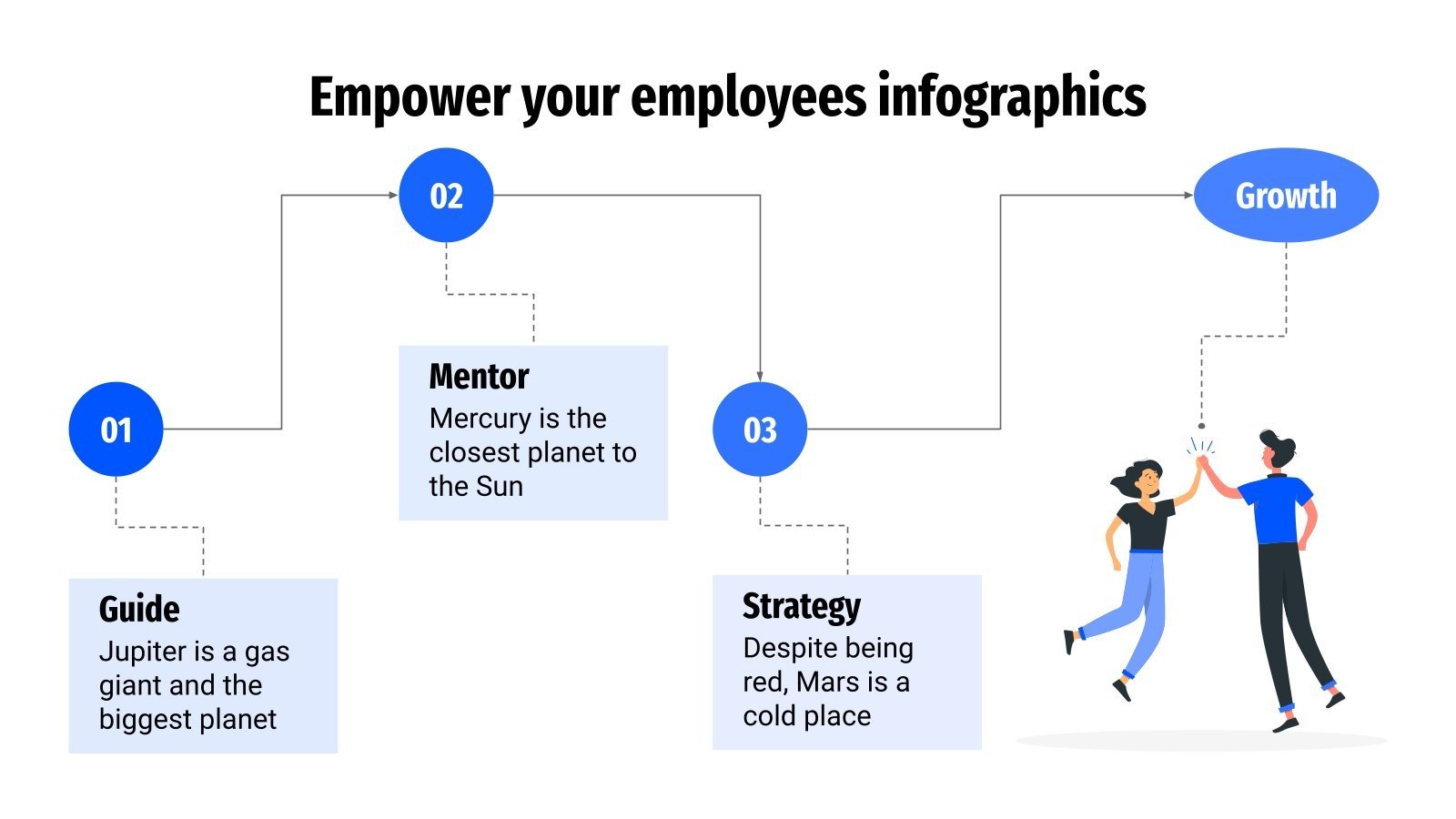 Empower your employees infographics

01

Guide
Jupiter is a gas giant and the biggest planet

02

Mentor
Mercury is the closest planet to the Sun

03

Strategy
Despite being red, Mars is a cold place

Growth