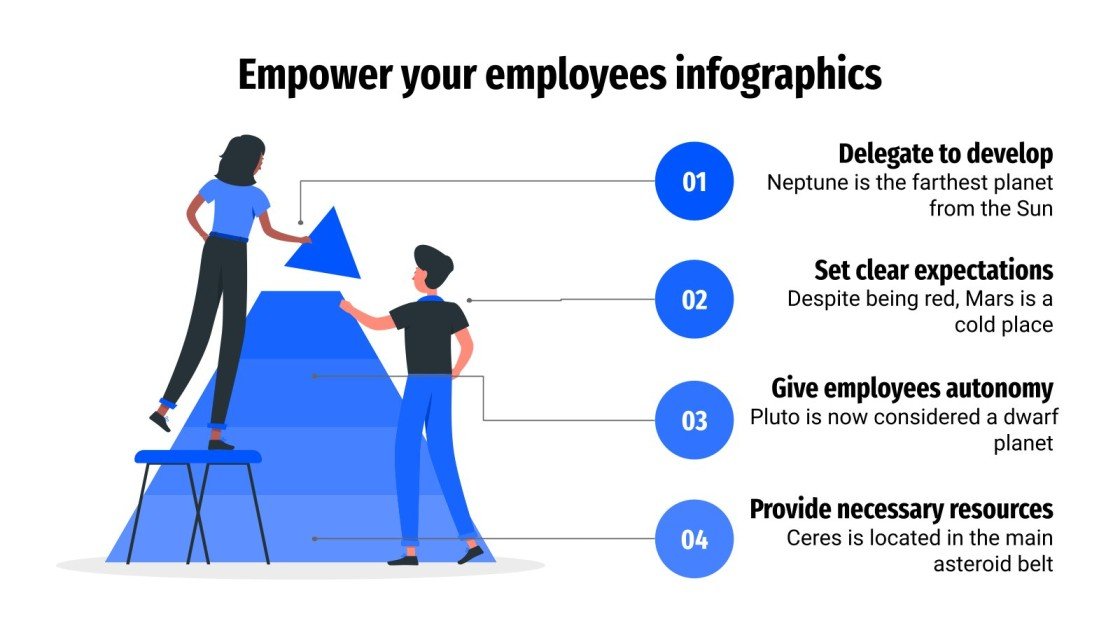 Empower your employees infographics

01

Delegate to develop
Neptune is the farthest planet from the Sun

02

Set clear expectations
Despite being red, Mars is a cold place

03

Give employees autonomy
Pluto is now considered a dwarf planet

04

Provide necessary resources
Ceres is located in the main asteroid belt