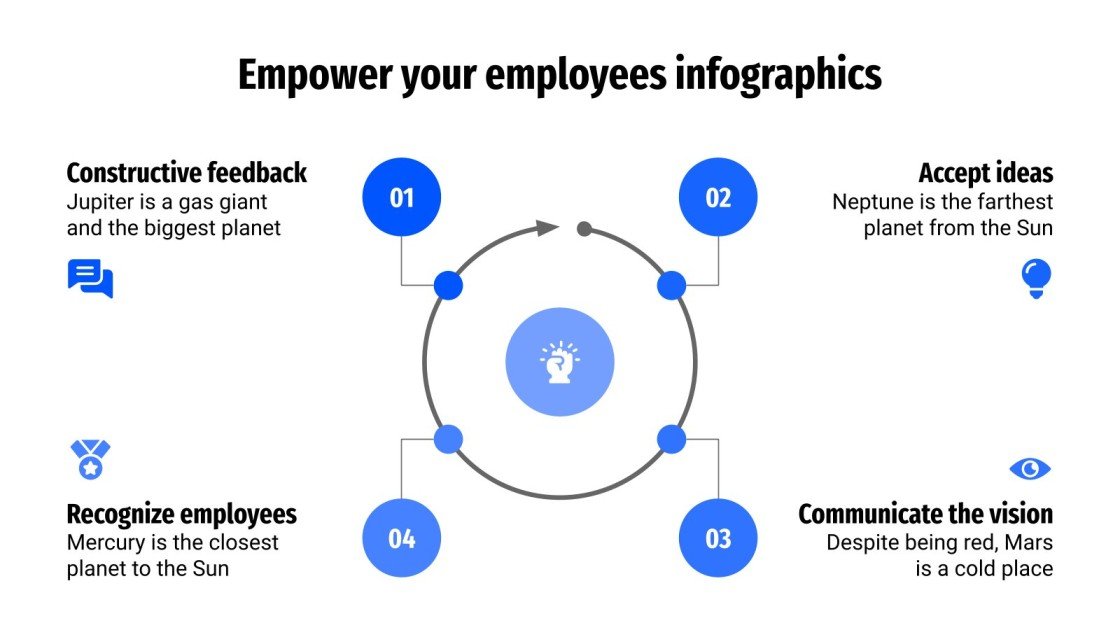 Empower your employees infographics

Constructive feedback
Jupiter is a gas giant and the biggest planet

01

02

Accept ideas
Neptune is the farthest planet from the Sun

Recognize employees
Mercury is the closest planet to the Sun

04

03

Communicate the vision
Despite being red, Mars is a cold place