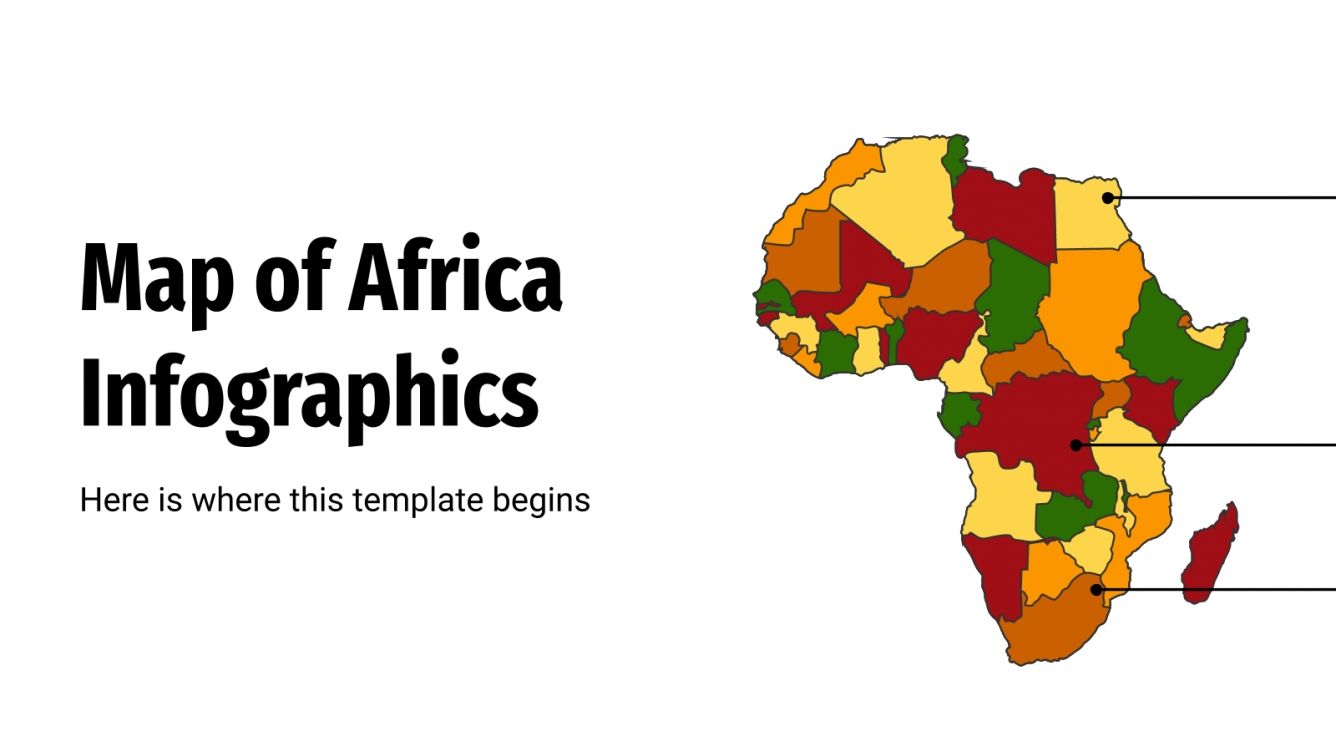 Map of Africa Infographics

Here is where this template begins