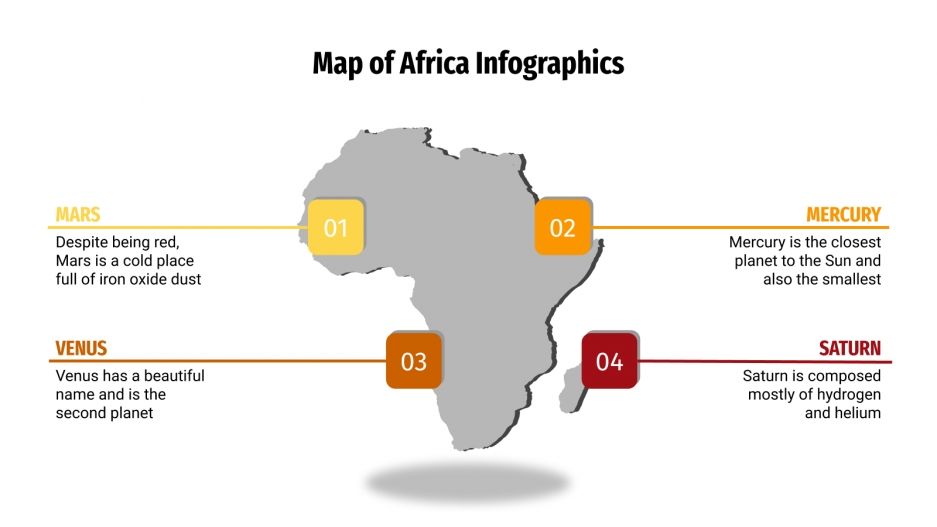 Map of Africa Infographics

MARS
Despite being red, Mars is a cold place full of iron oxide dust

01

02

MERCURY
Mercury is the closest planet to the Sun and also the smallest

VENUS
Venus has a beautiful name and is the second planet

03

04

SATURN
Saturn is composed mostly of hydrogen and helium